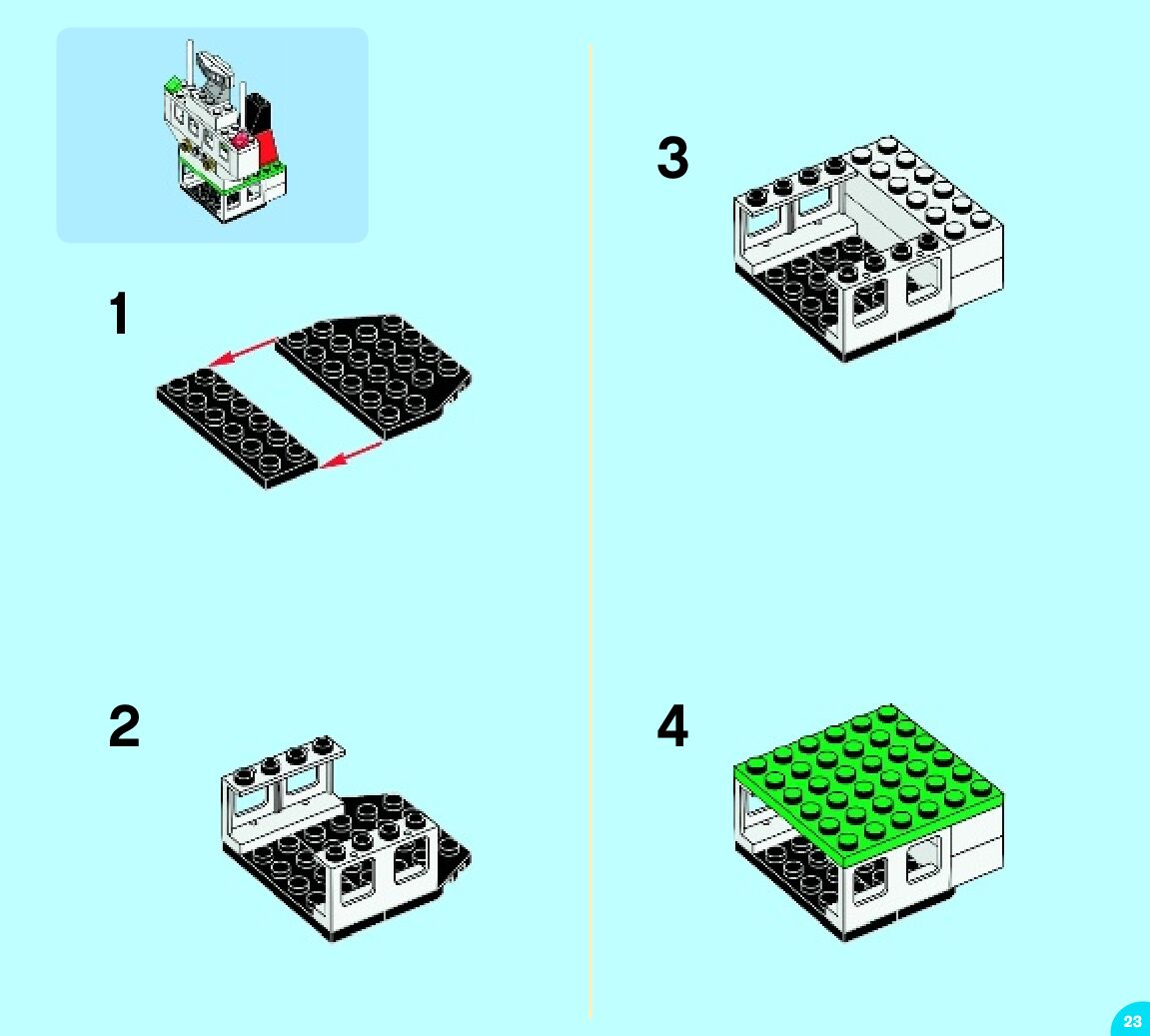 1

2

3

4

23