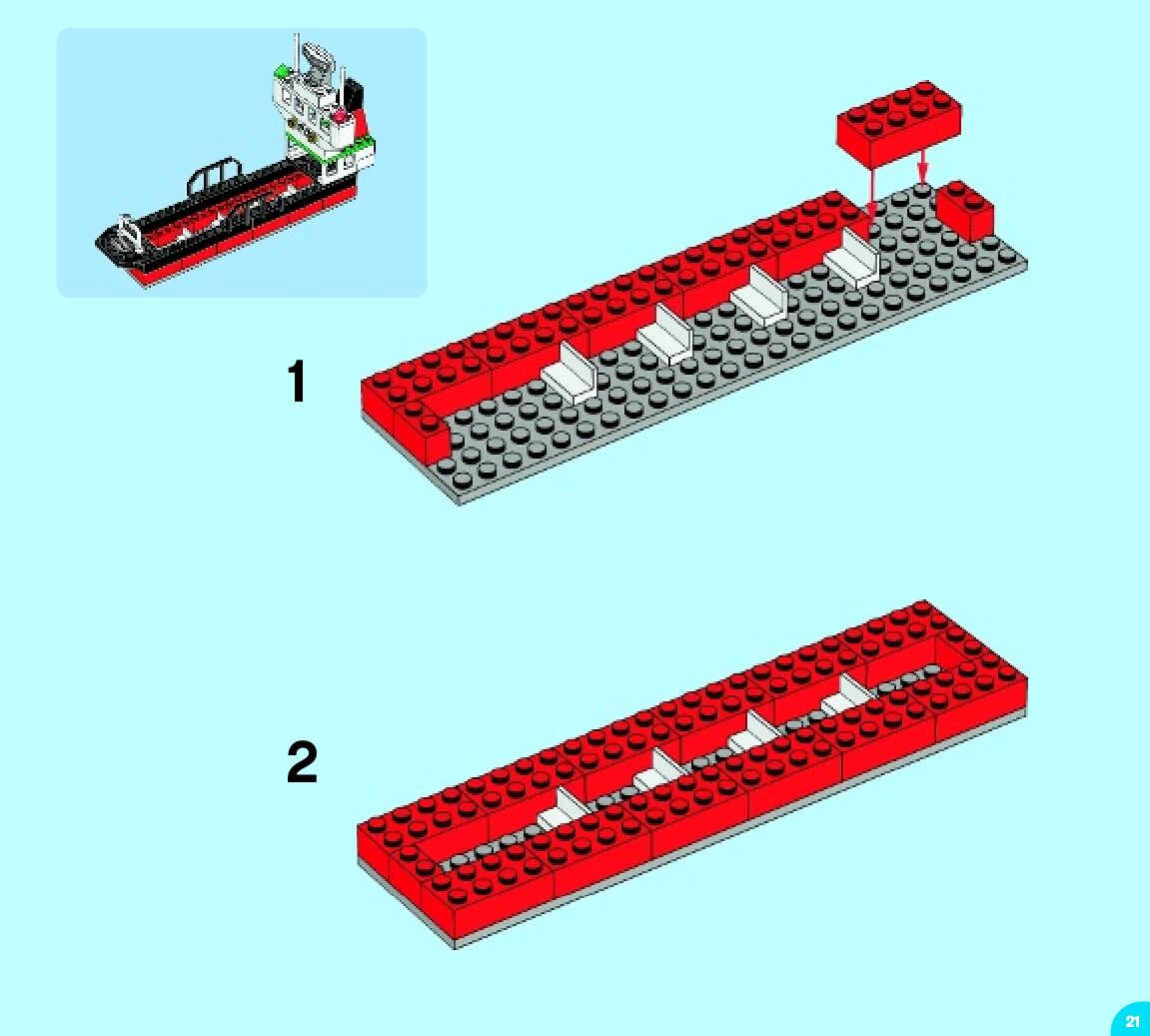 1

2

21