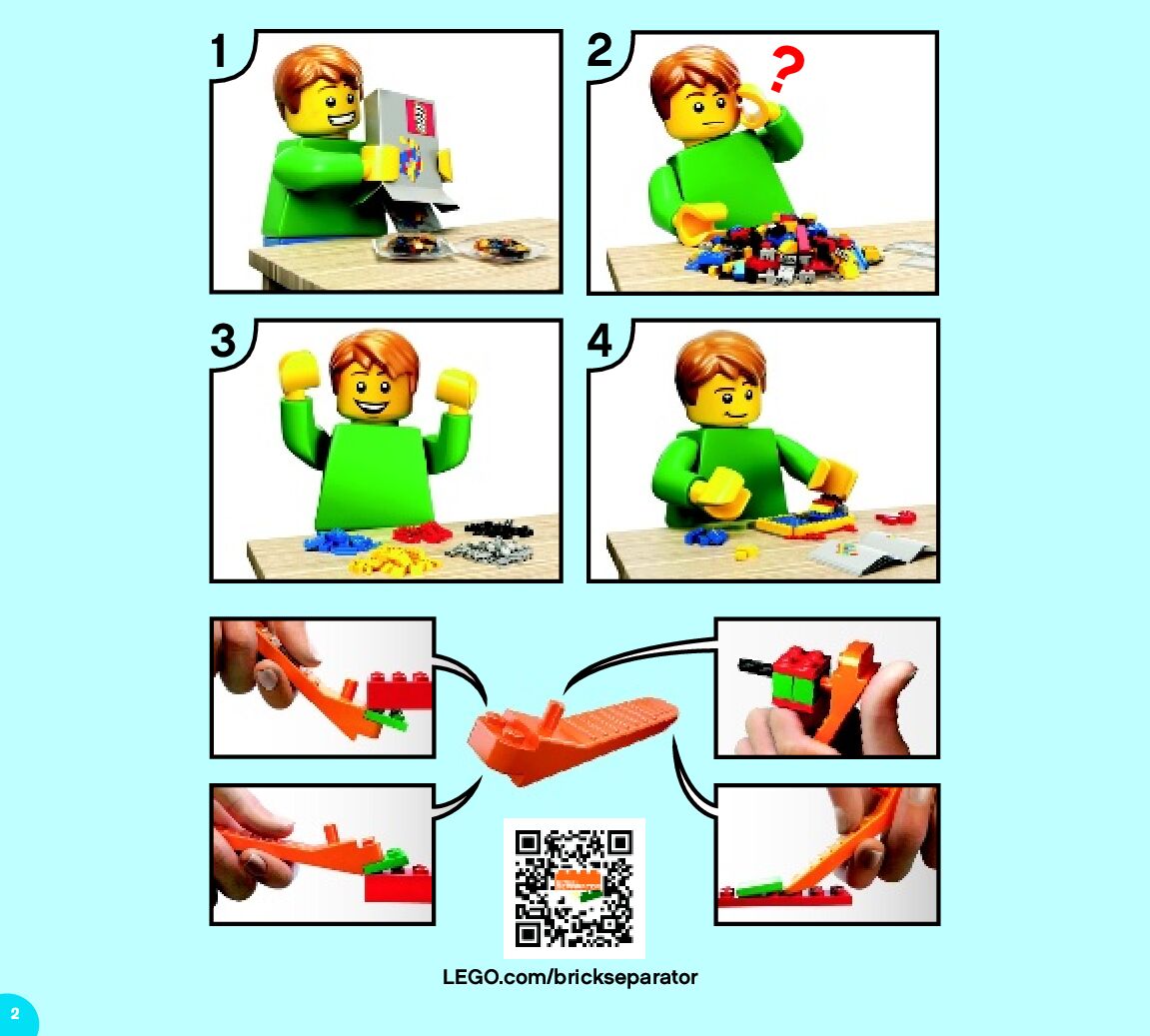 1

2

?

3

4

LEGO.com/brickseparator

2