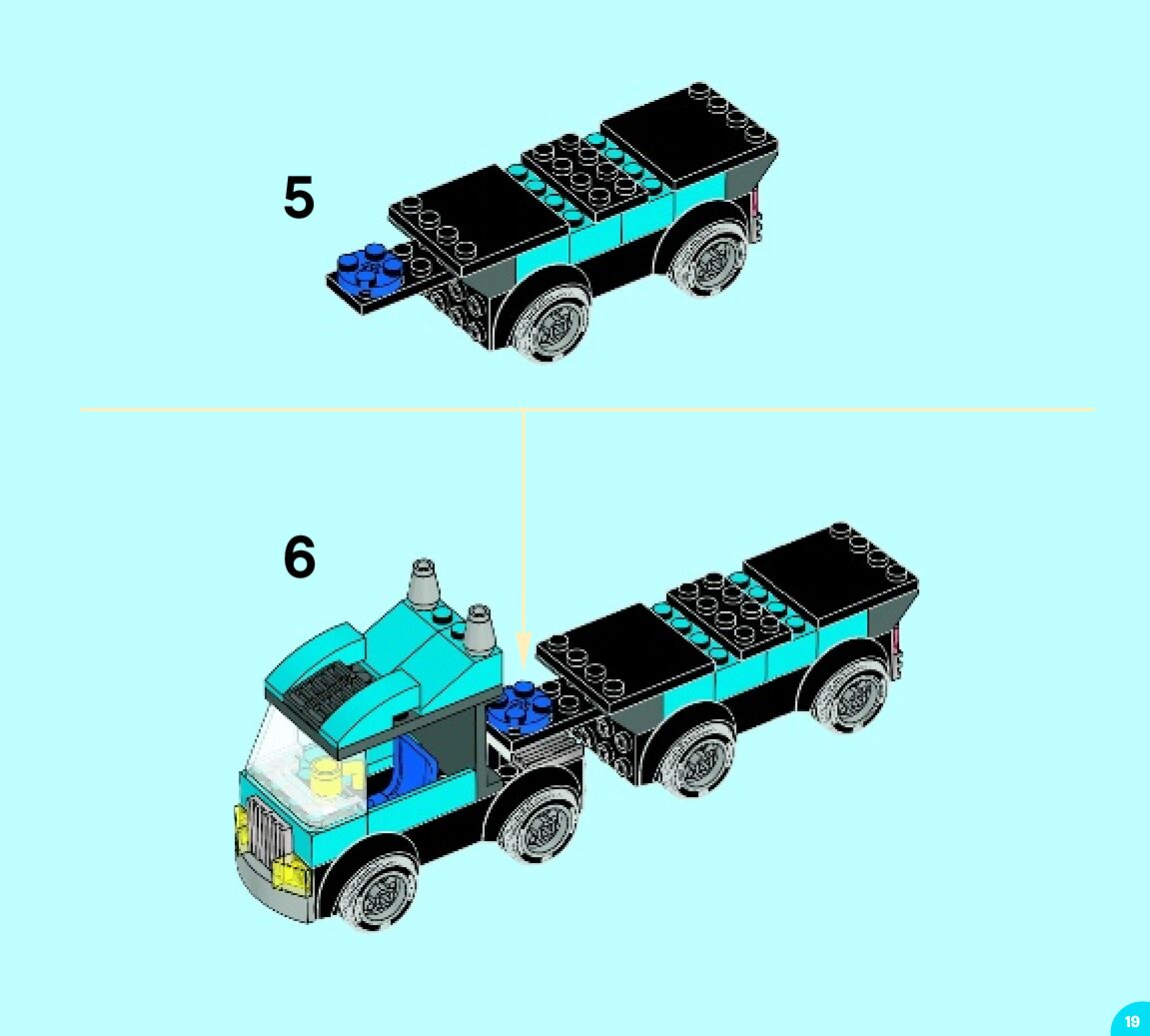 5

6

19