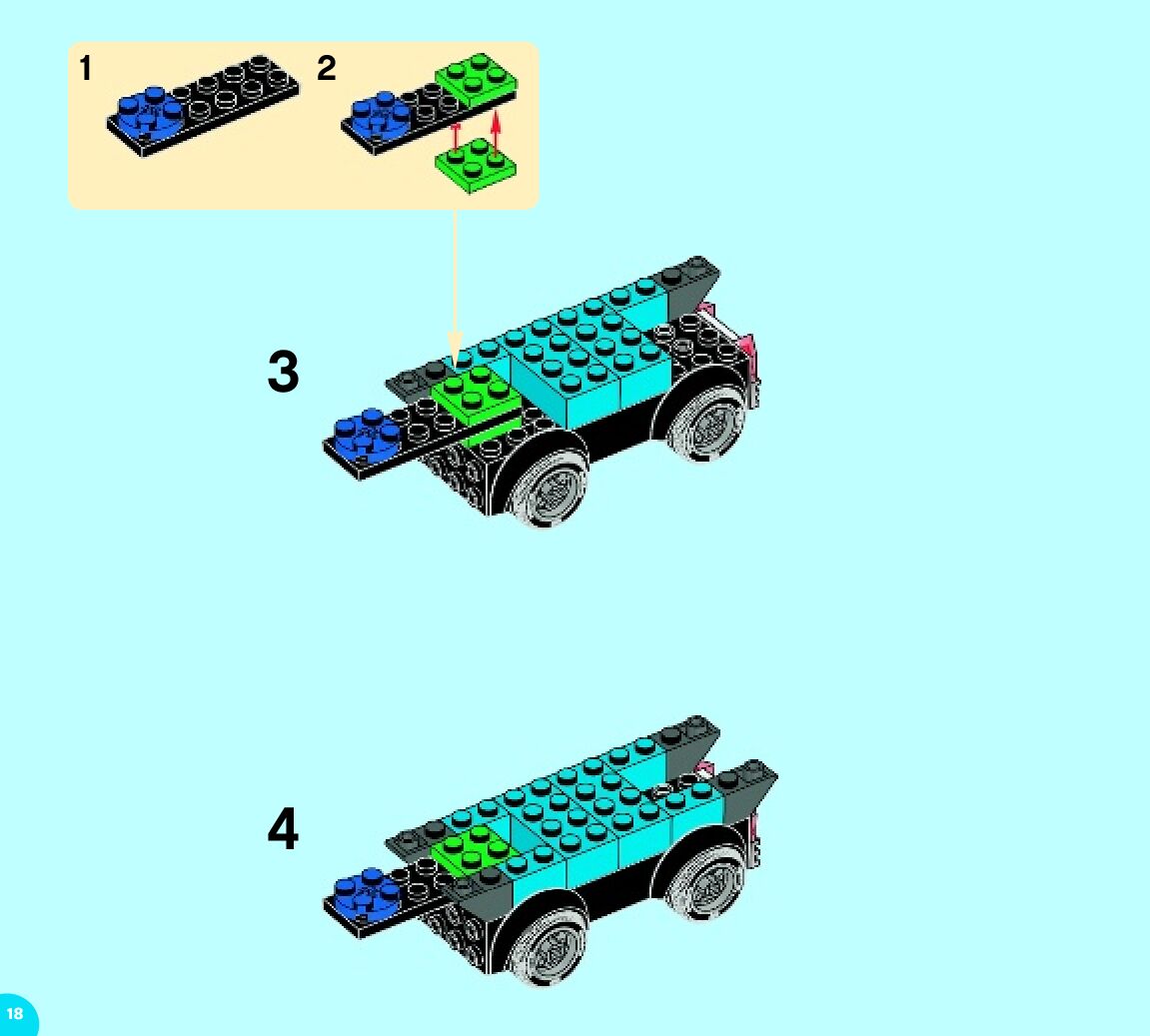 1

2

3

4

18