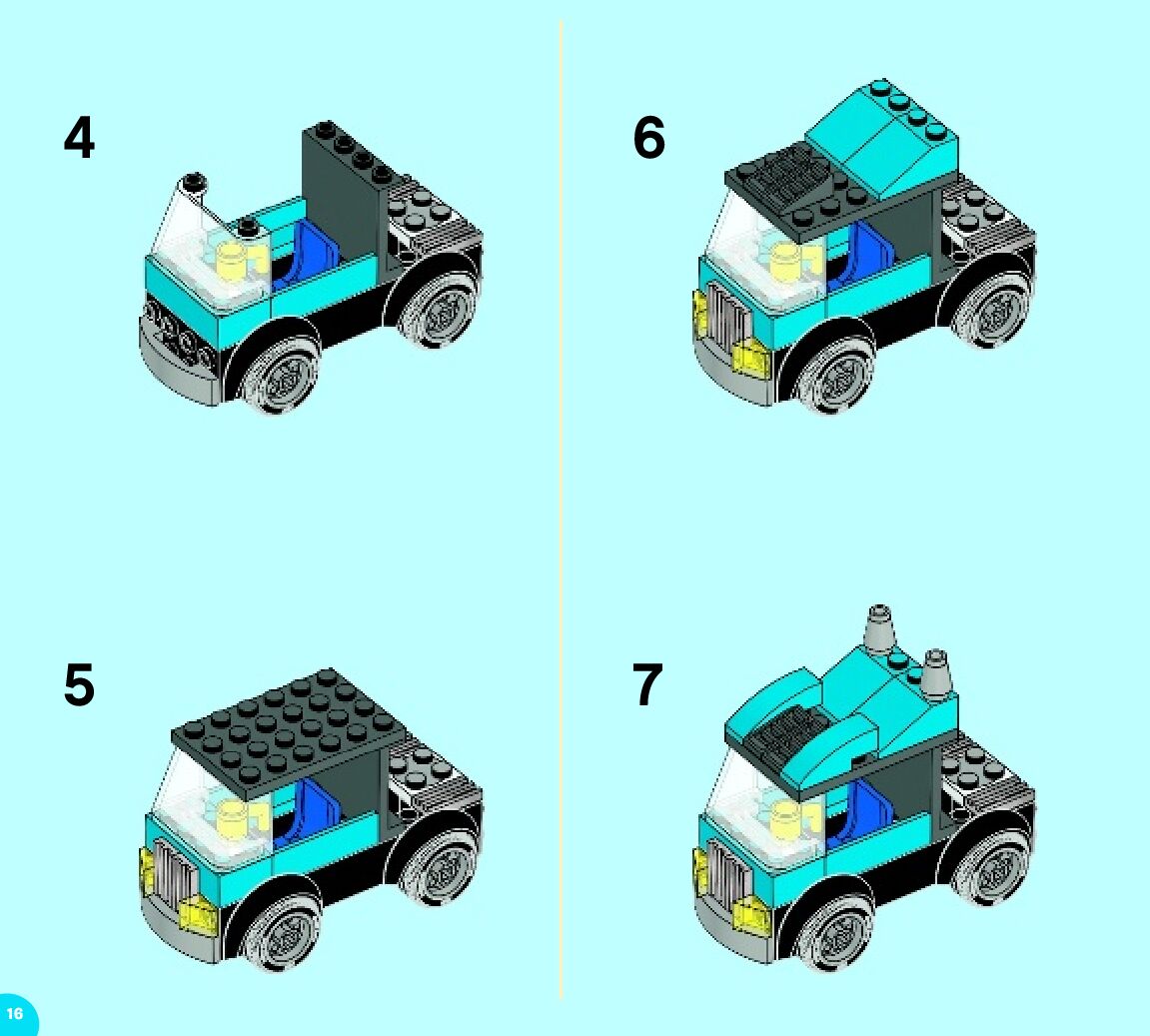 4

5

6

7

16