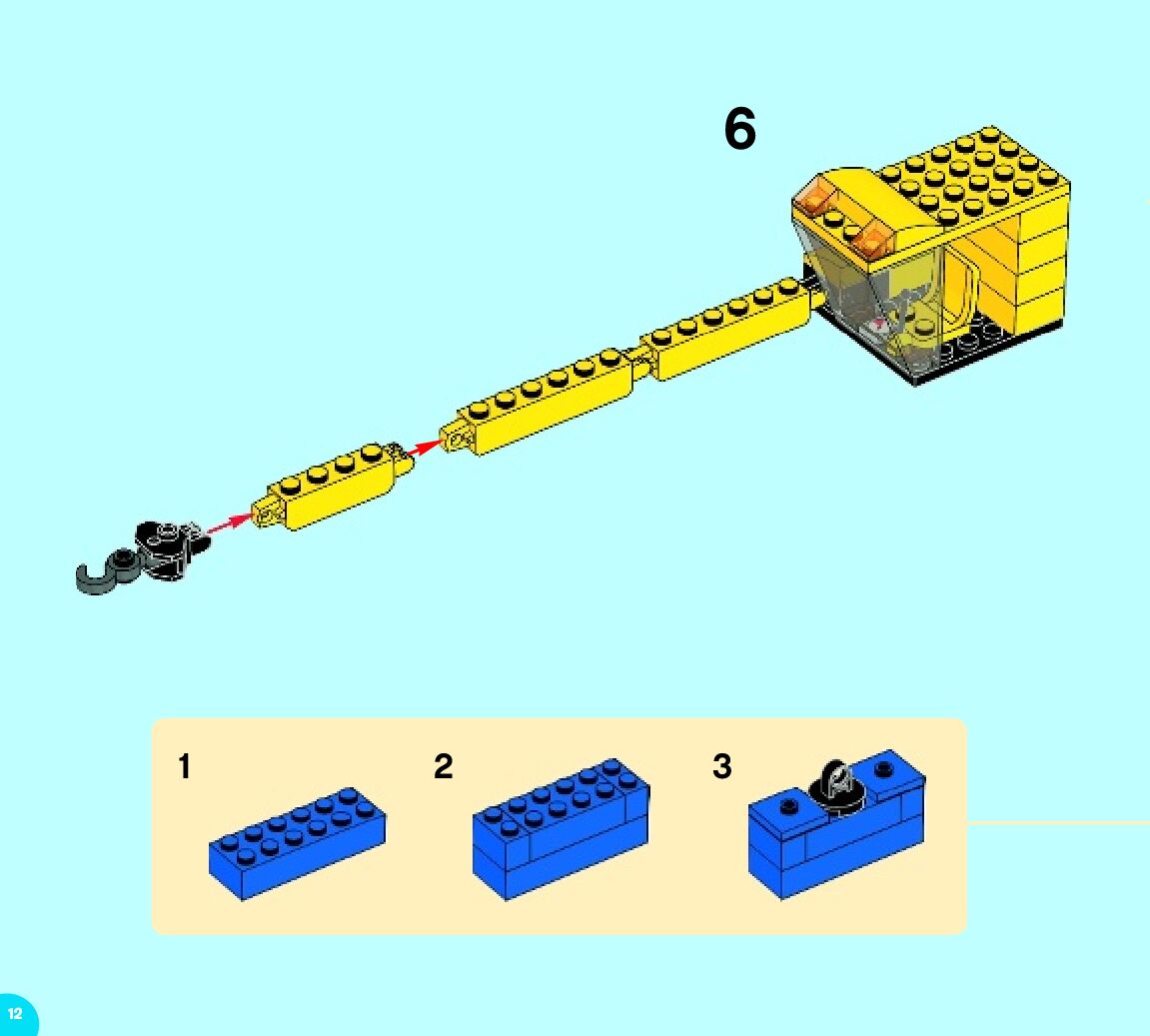 6

1

2

3

12