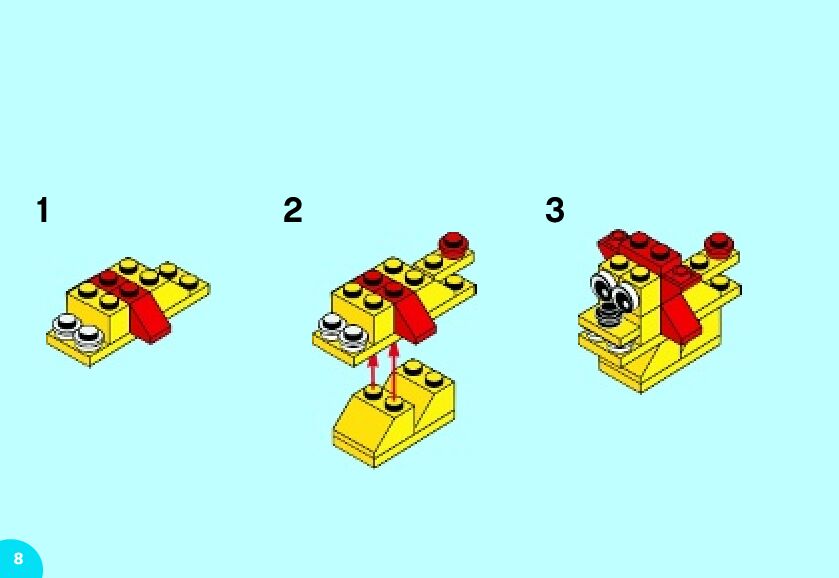 1

2

3

8