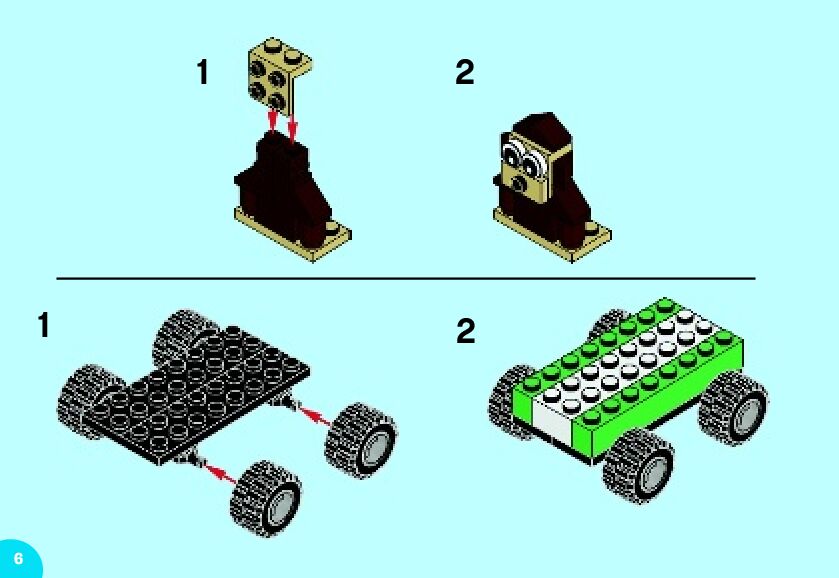 1

2

1

2

6