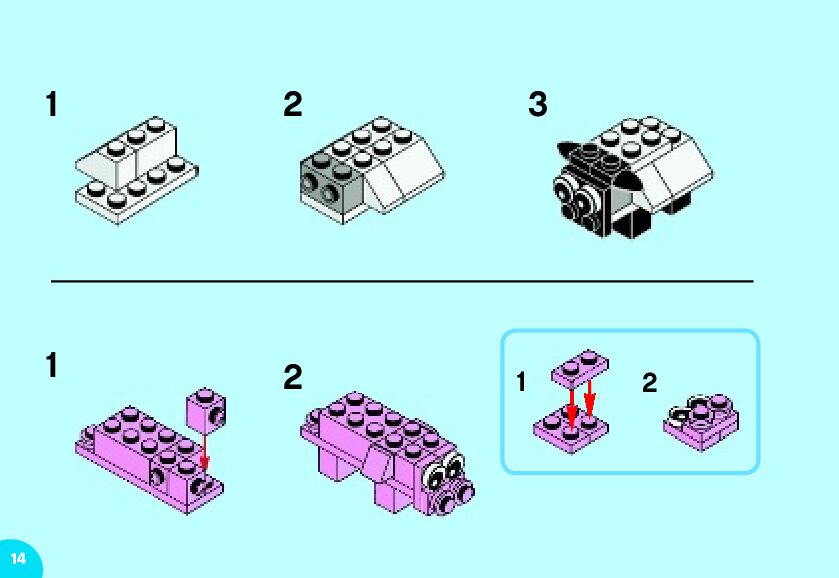 1

2

3

1

2

1

2

14