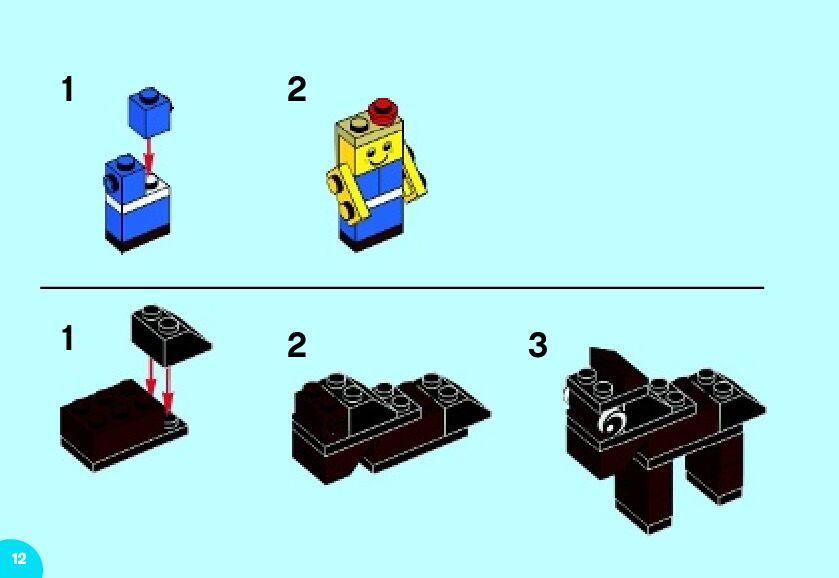 1

2

1

2

3

12