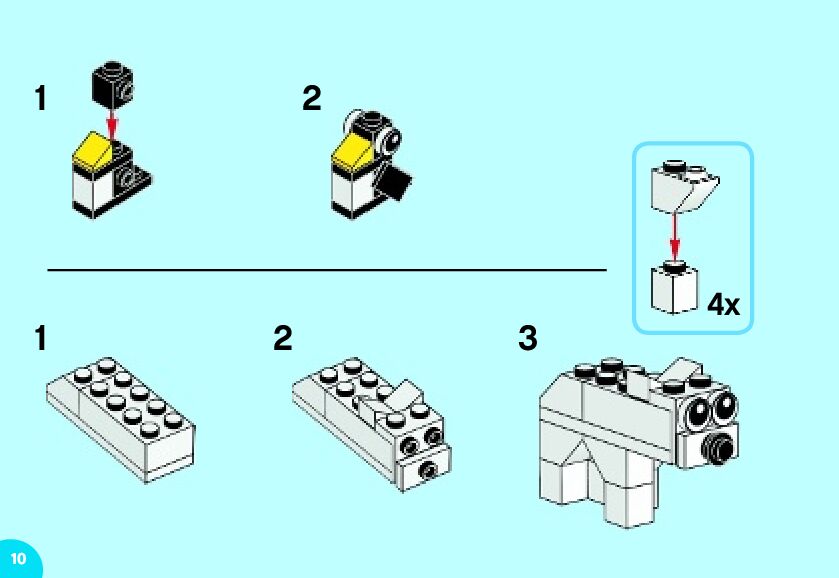 1

2

4x

1

2

3

10