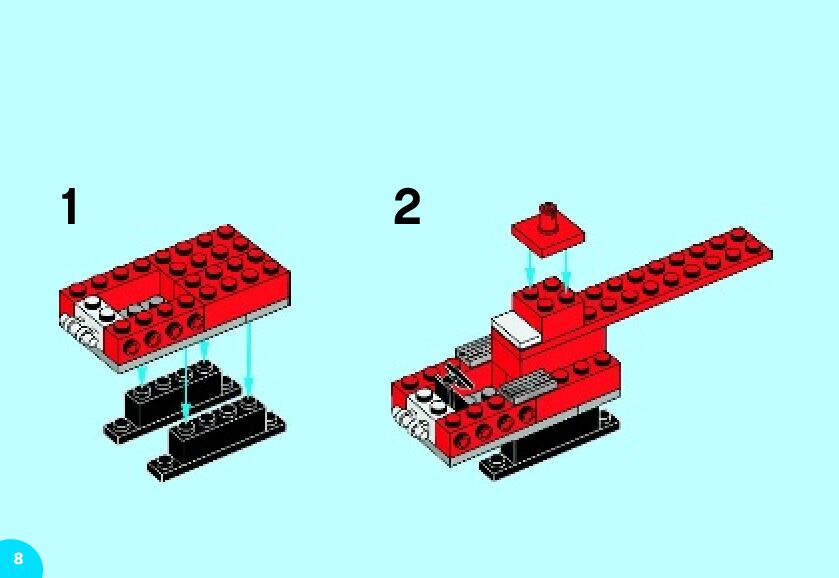 1

2

8