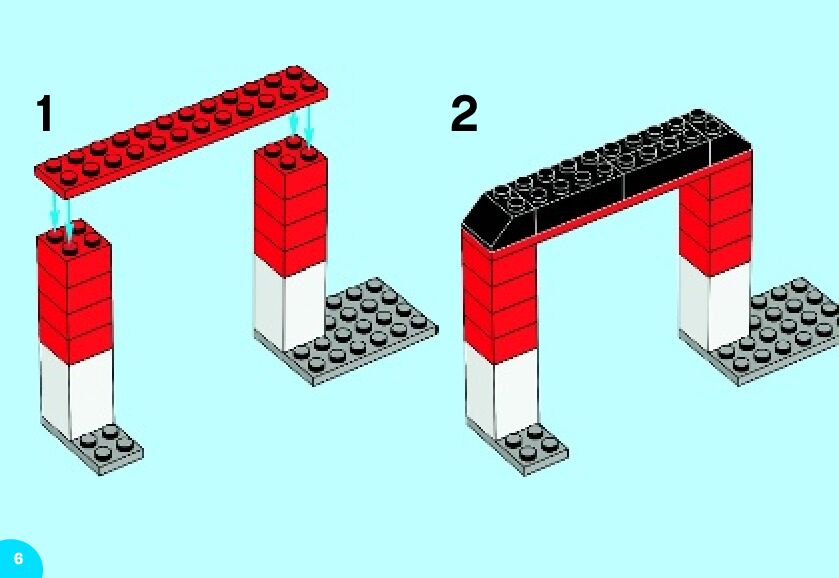 1

2

6