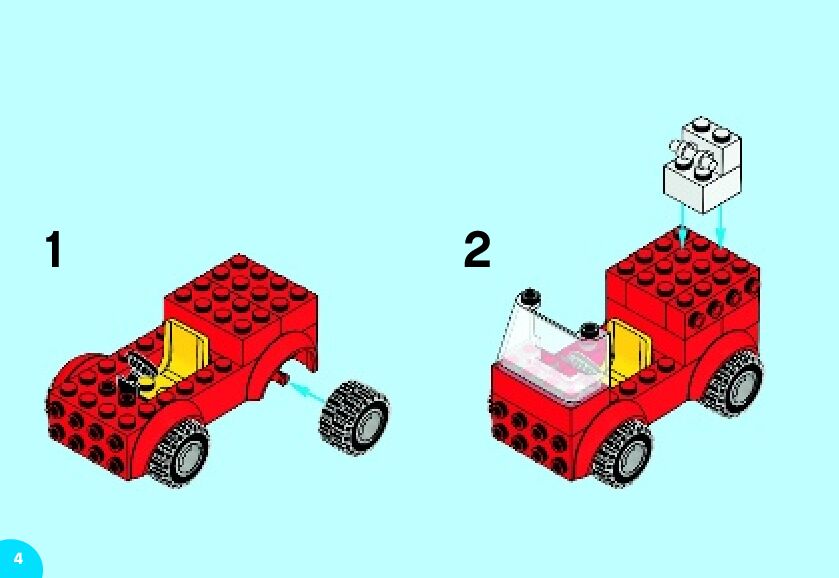 1

2

4