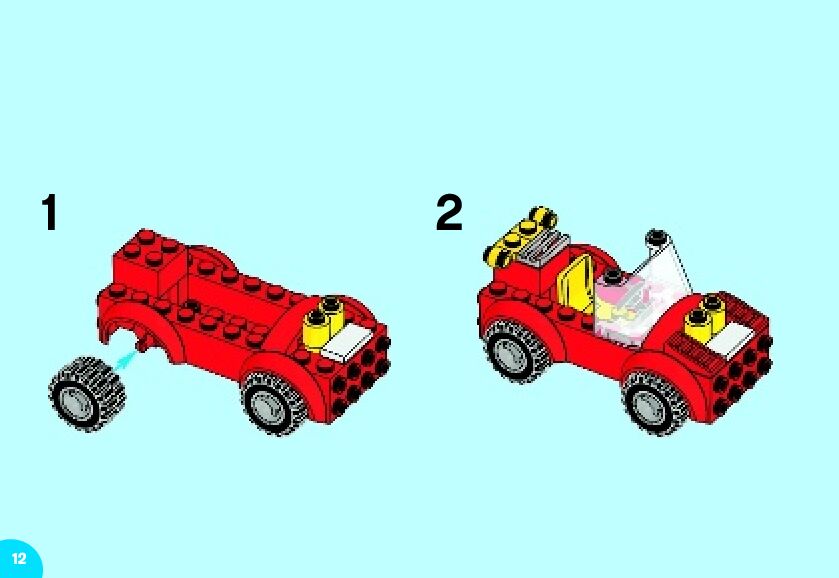 1

2

12