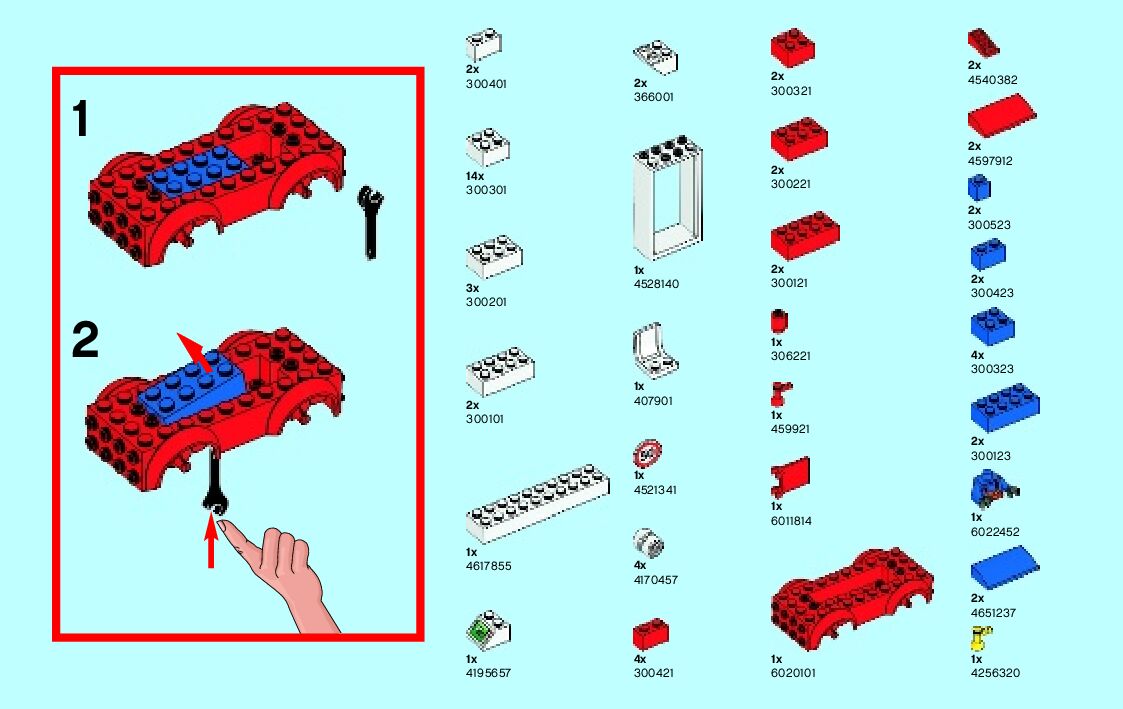 1

2

2x
300401

14x
300301

3x
300201

2x
300101

1x
4617855

1x
4195657

2x
366001

1x
4528140

1x
407901

1x
4521341

4x
4170457

4x
300421

2x
300321

2x
300221

2x
300121

1x
306221

1x
459921

1x
6011814

1x
6020101

2x
4540382

2x
4597912

2x
300523

2x
300423

4x
300323

2x
300123

1x
6022452

2x
4651237

1x
4256320