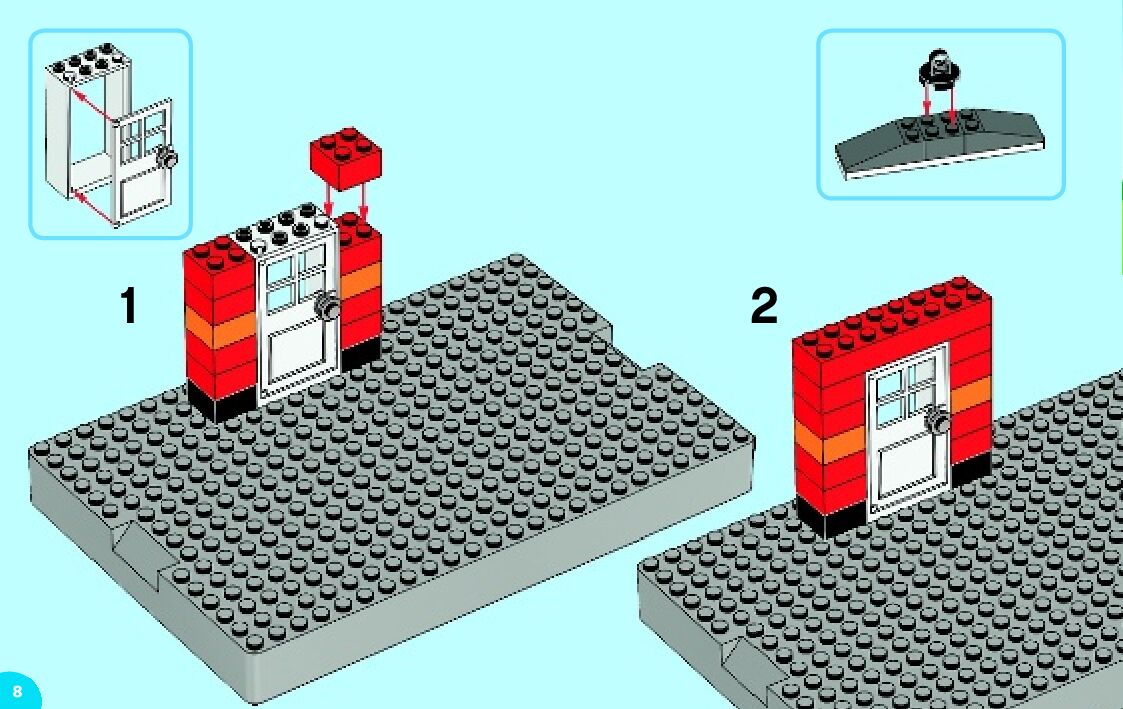 1

2

8