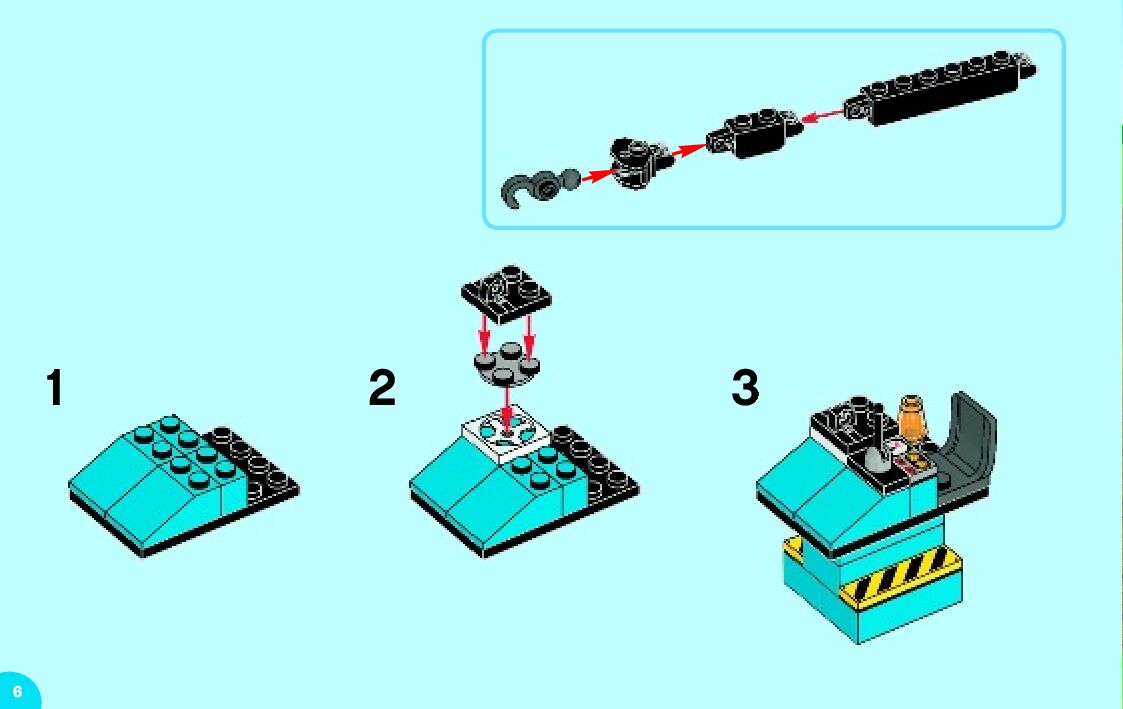 1

2

3

6