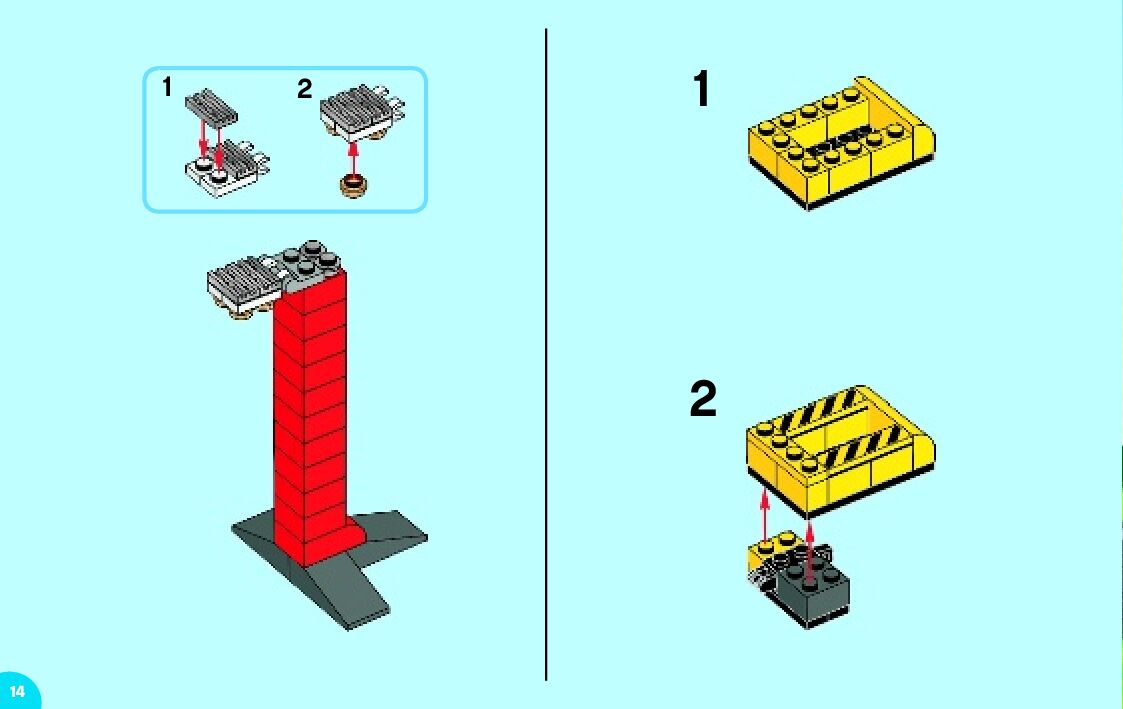 1
2
1
2
14