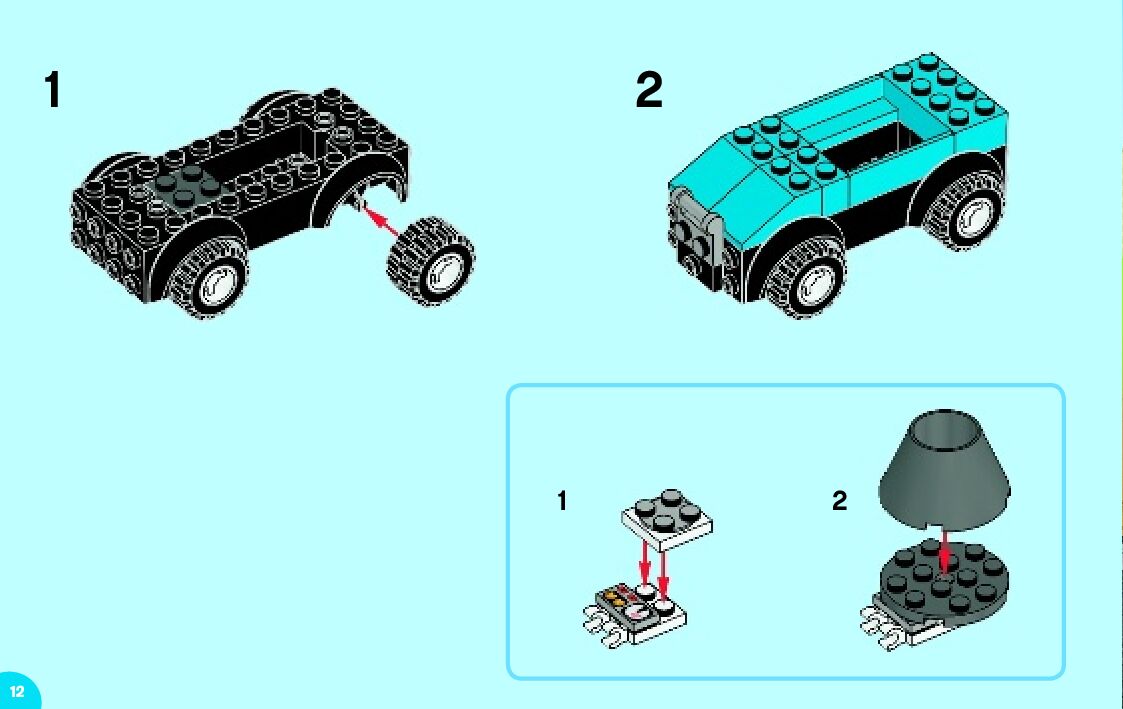 1

2

1

2

12