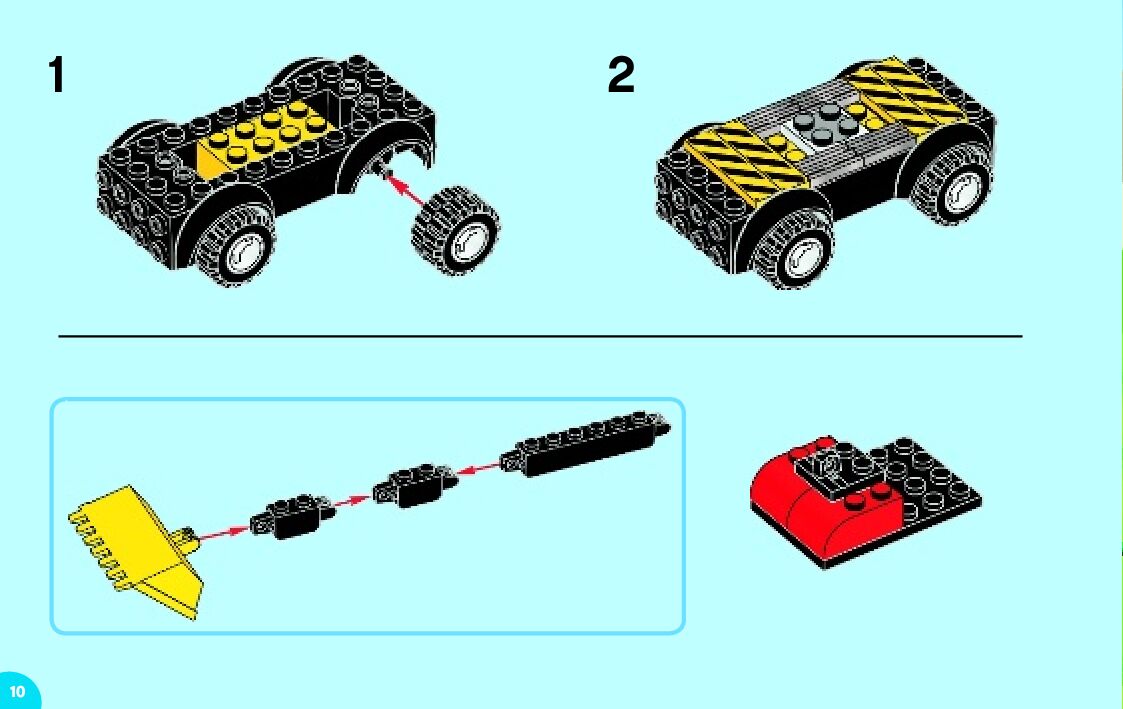 1

2

10