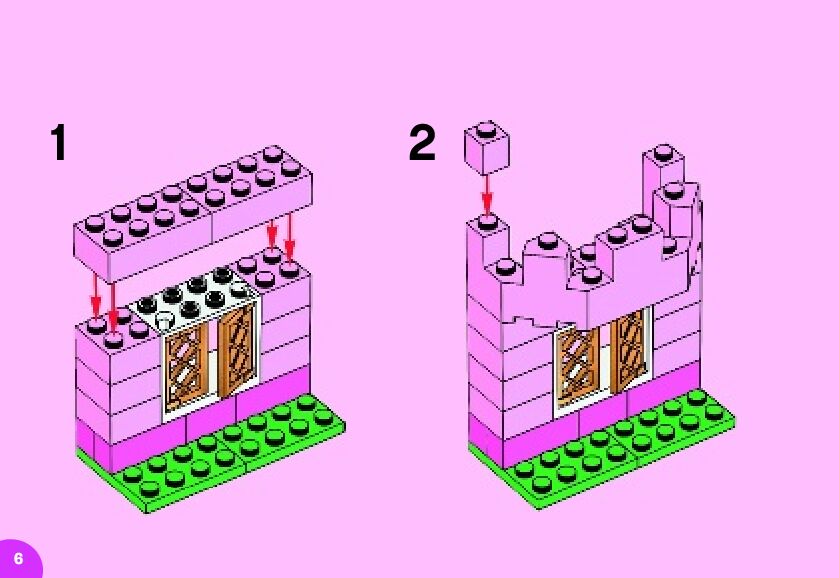 1

2

6