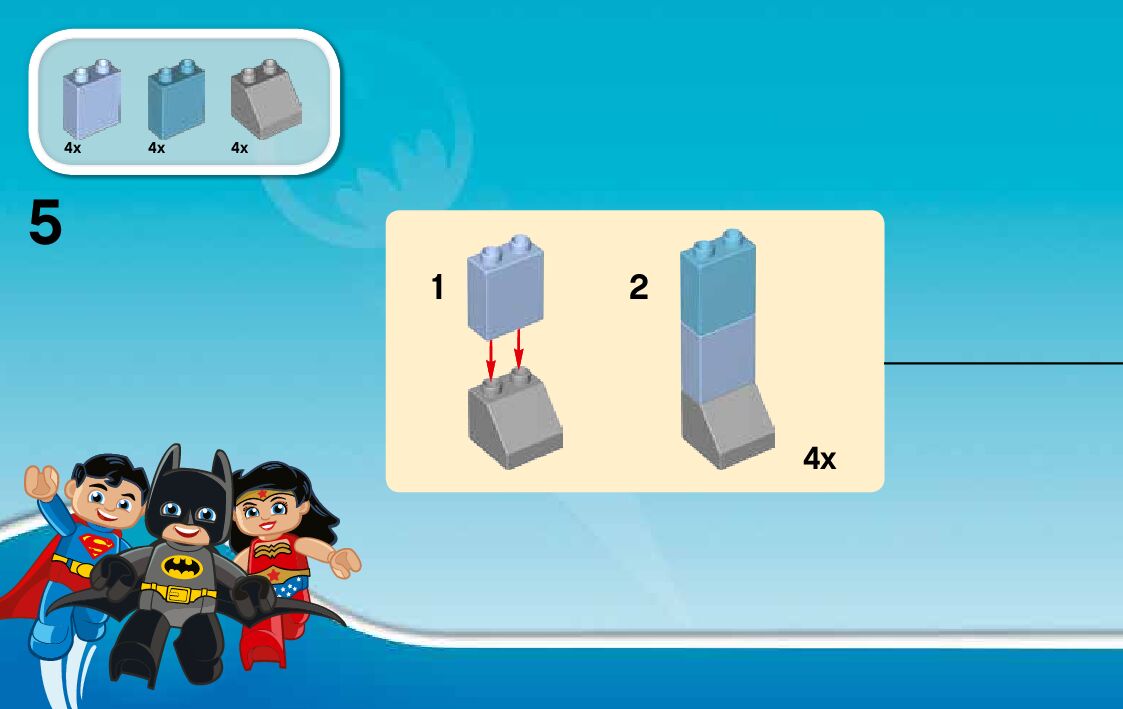 4x 4x 4x

5

1

2

4x