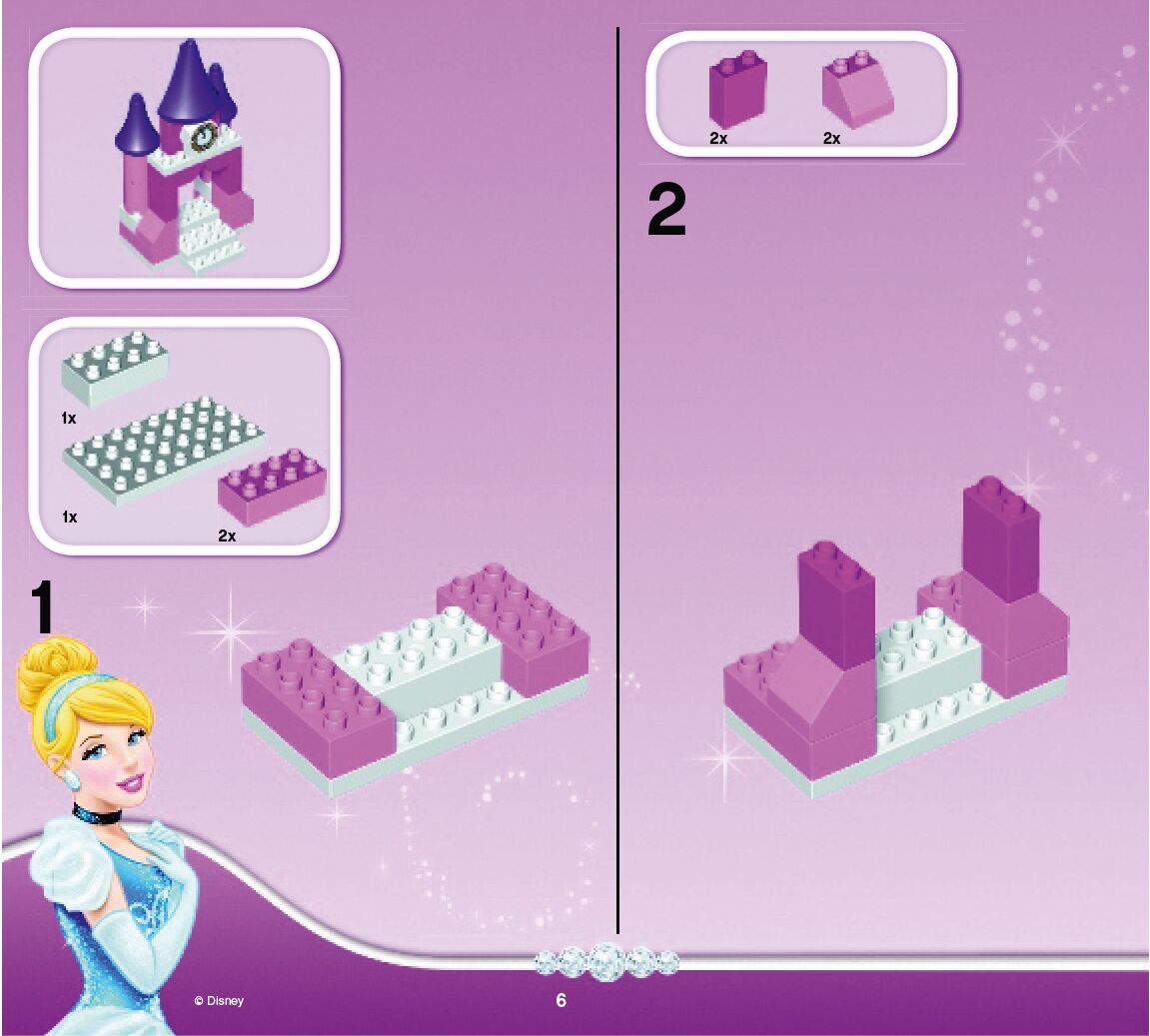 1x

1x

2x

1

2x

2x

2

© Disney

6