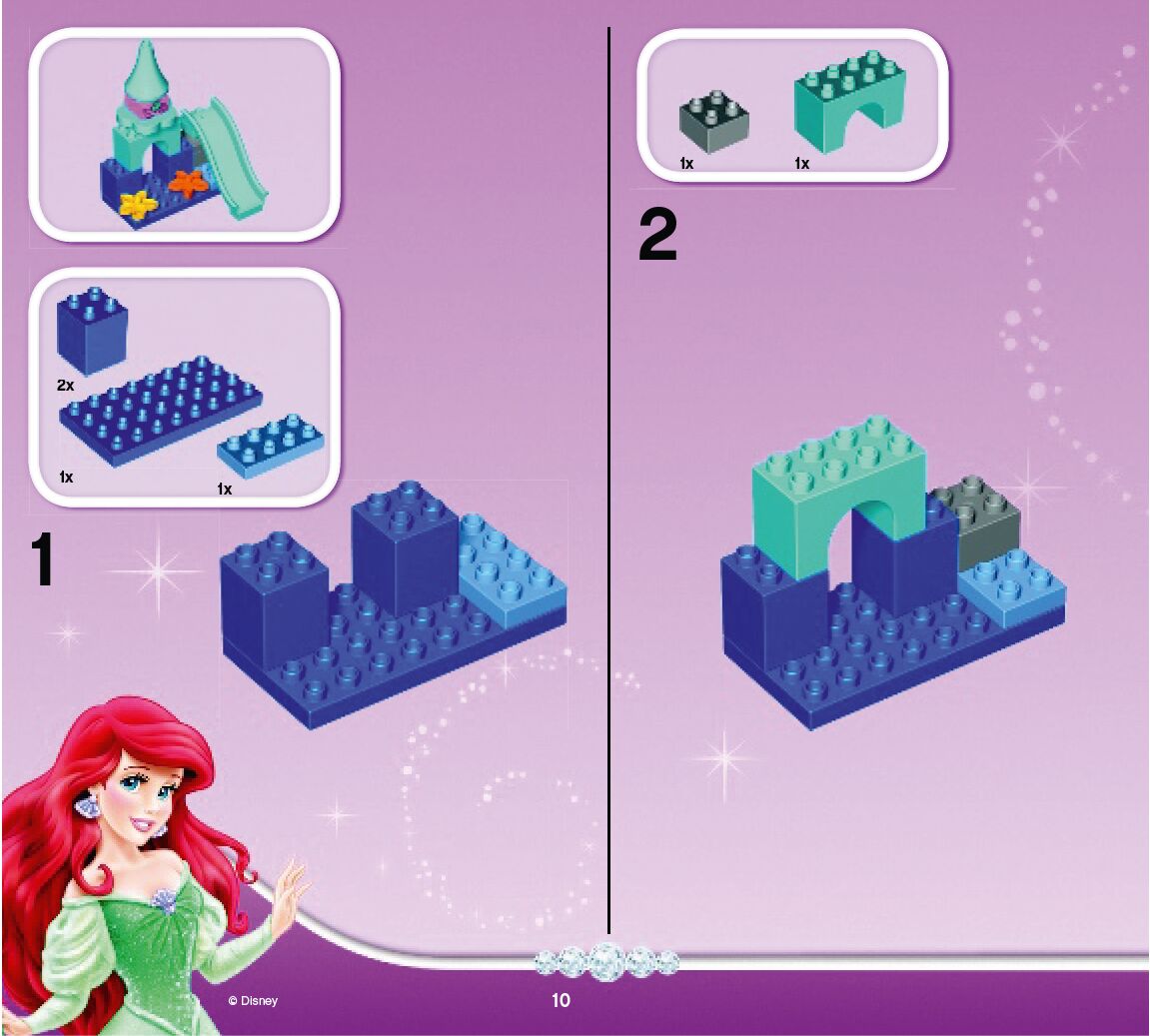 2x

1x

1x

1

1x

1x

2

© Disney

10