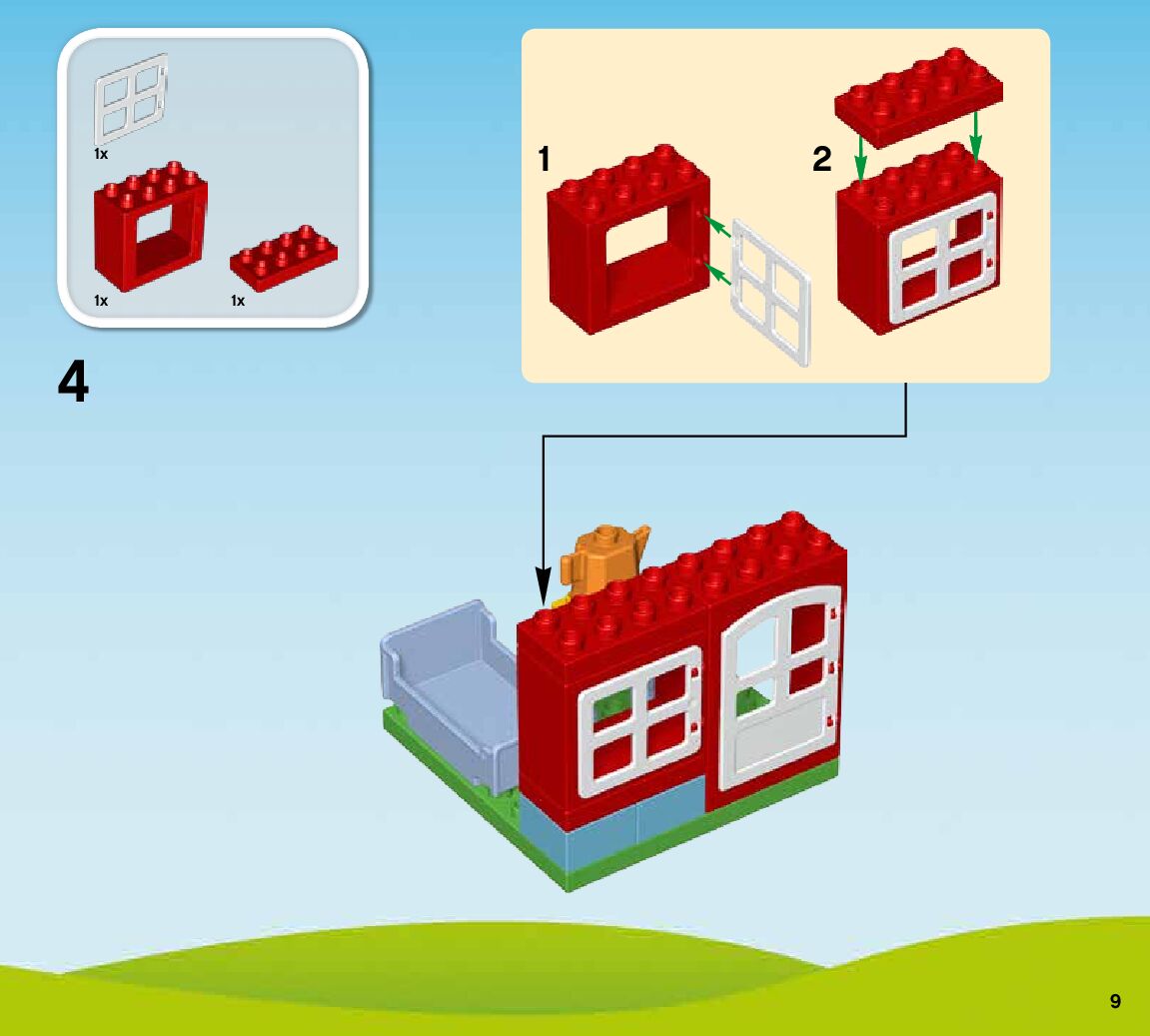 1x
1x
1x

4

1

2

9