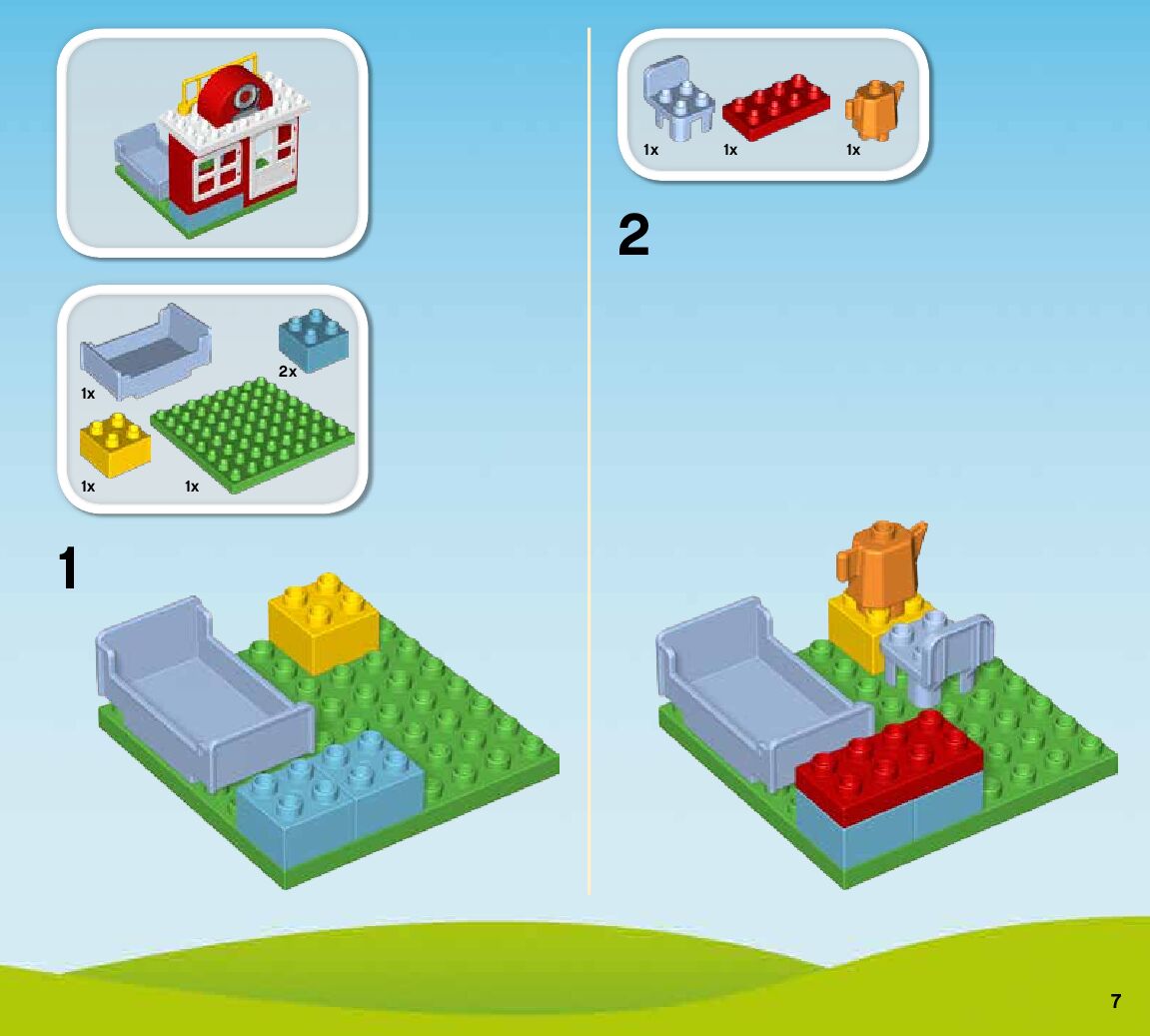 2x

1x

1x

1x

1

1x

1x

1x

2

7