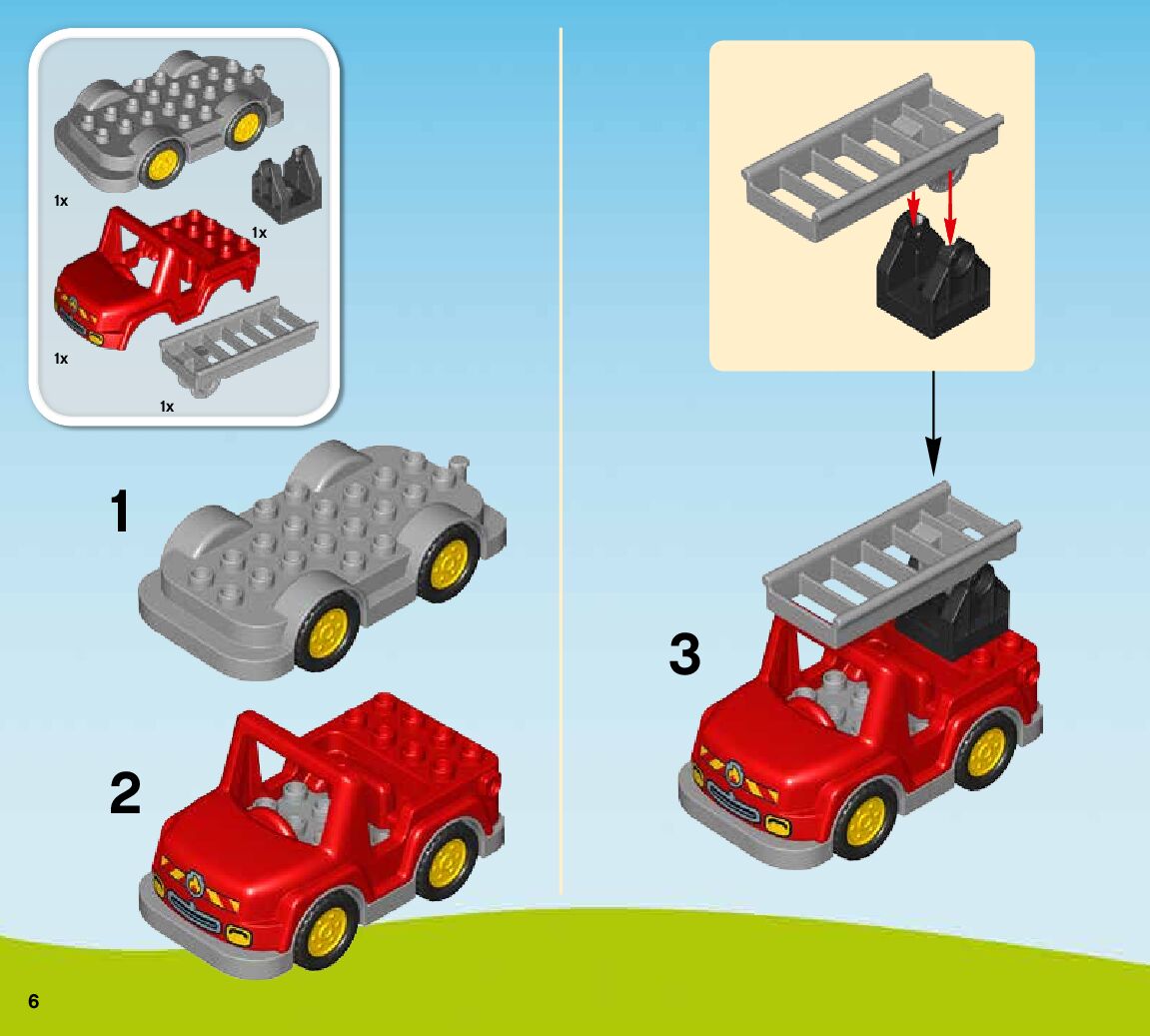 1x
1x
1x
1x

1

2

3

6