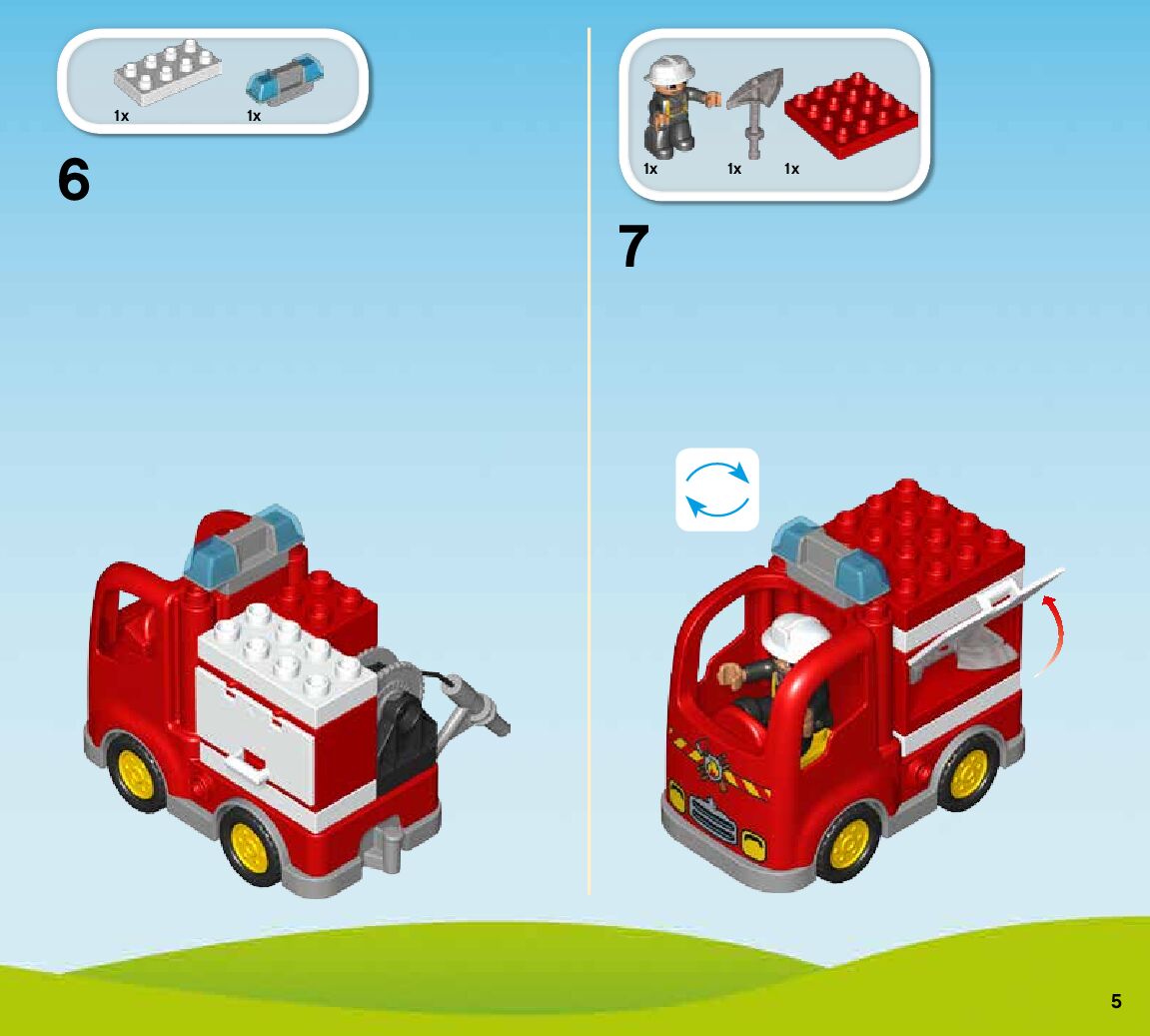 1x 1x

6

1x 1x 1x

7

5