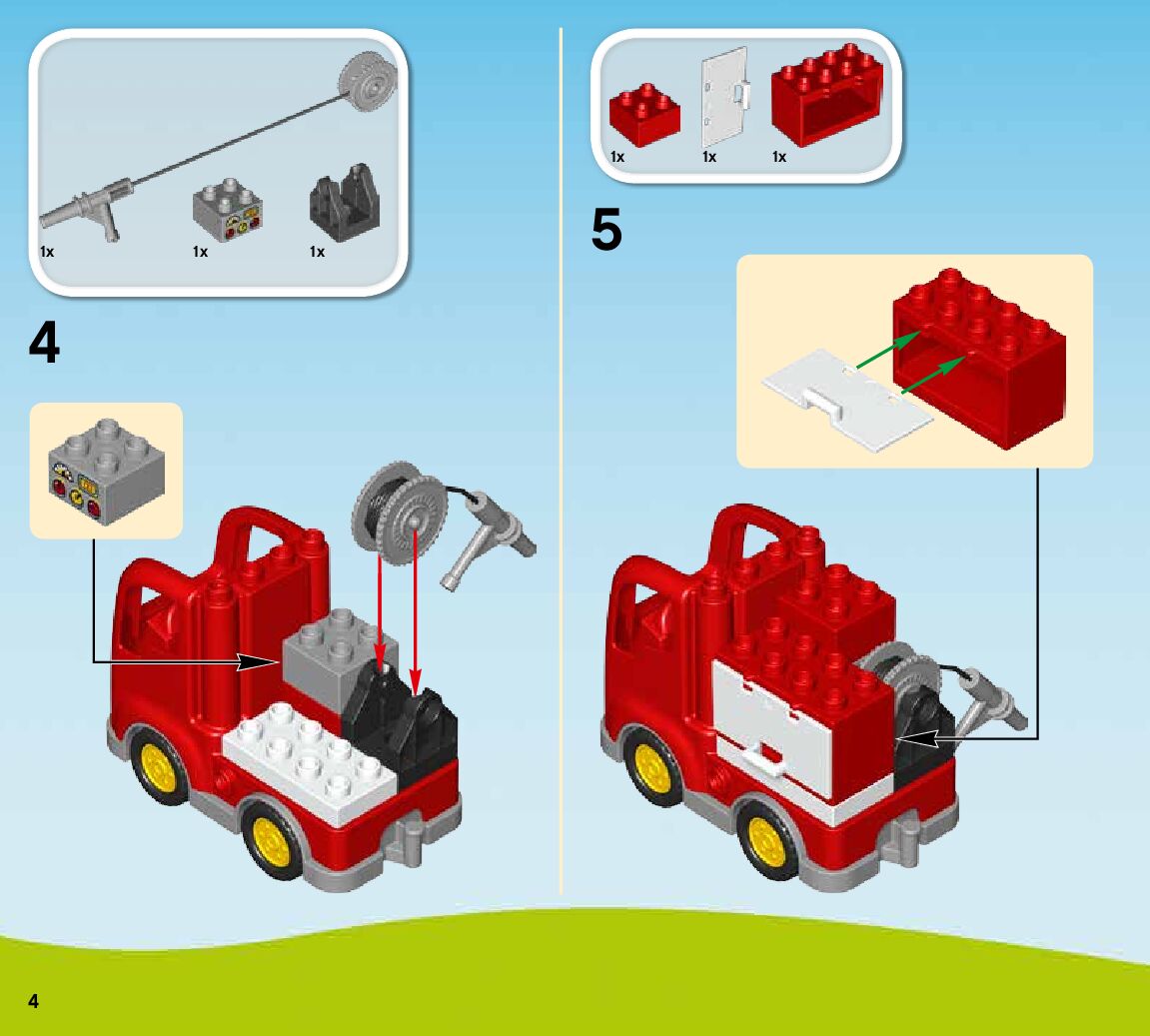 1x 1x 1x

4

1x 1x 1x

5

4