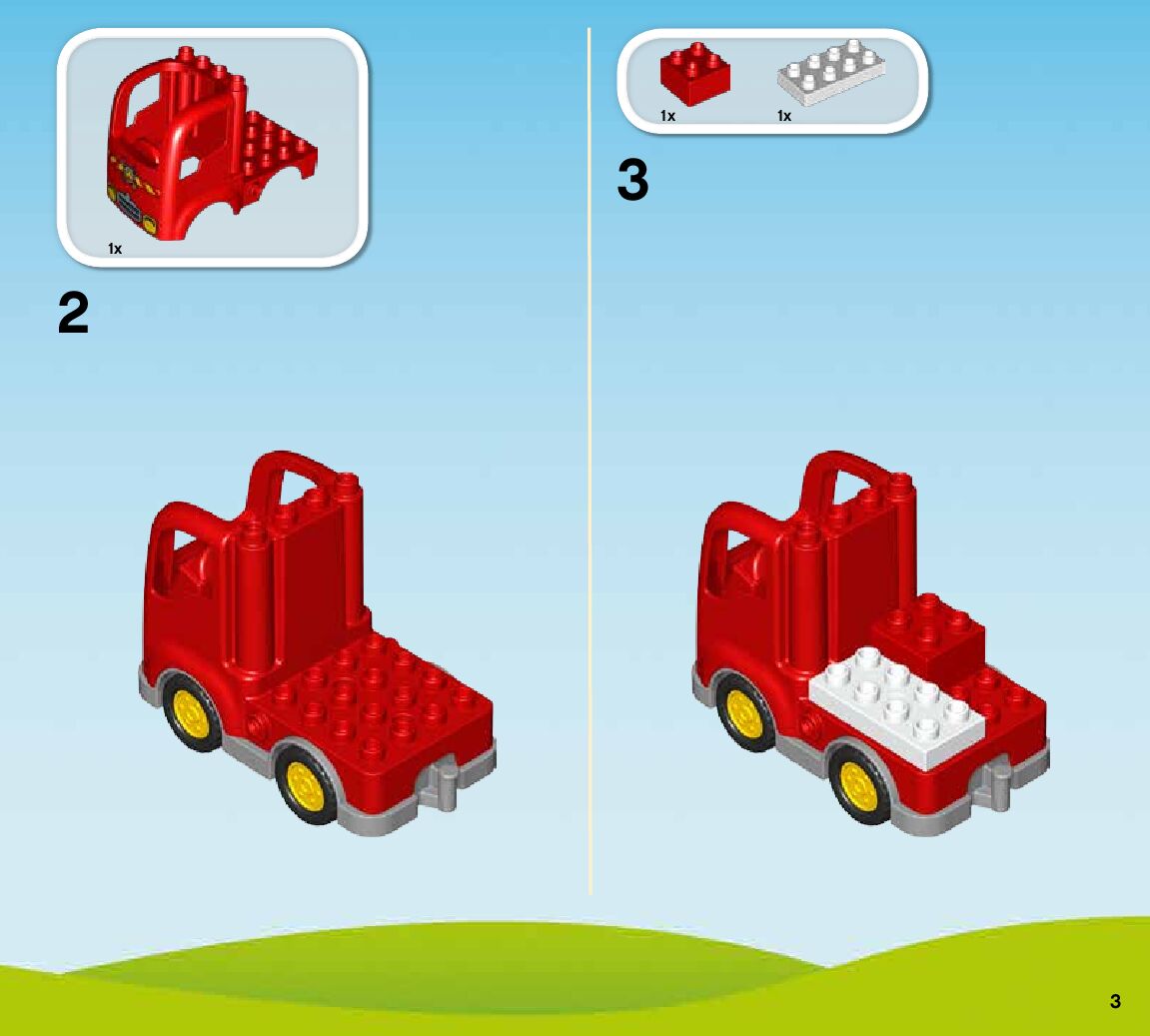 1x

2

1x
1x

3

3