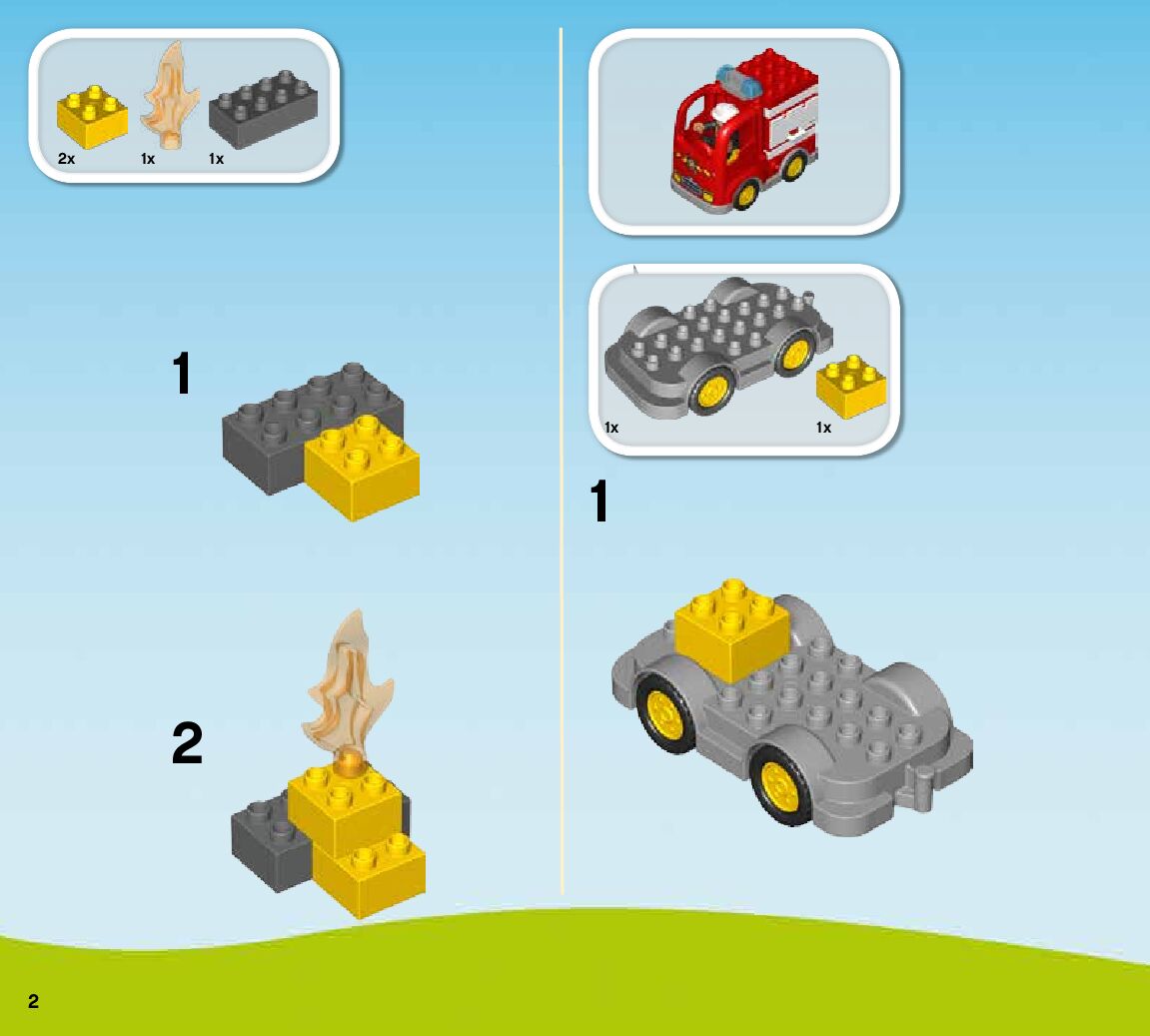 2x 1x 1x

1

2

1x 1x

1

2