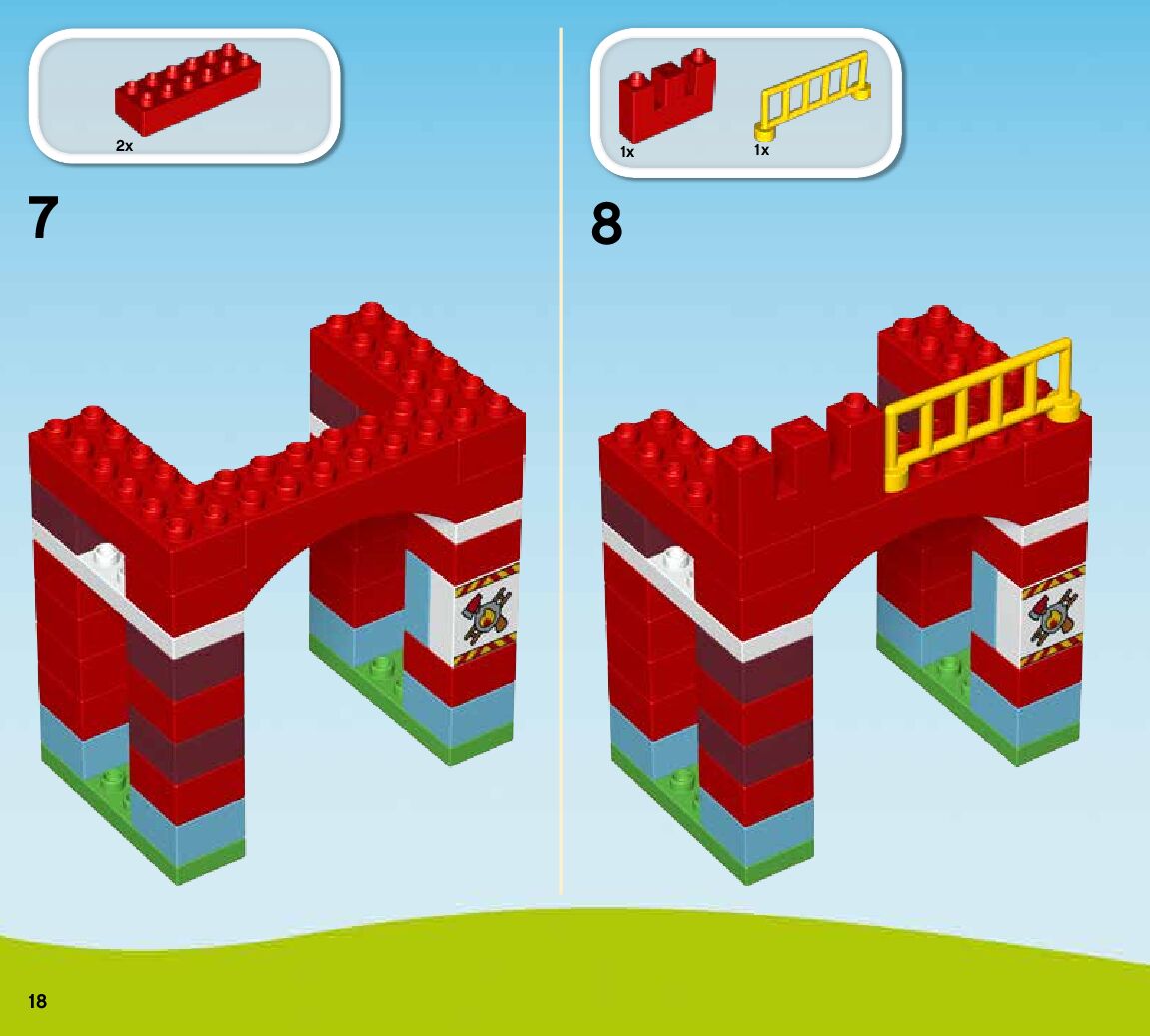 2x

7

1x 1x

8

18