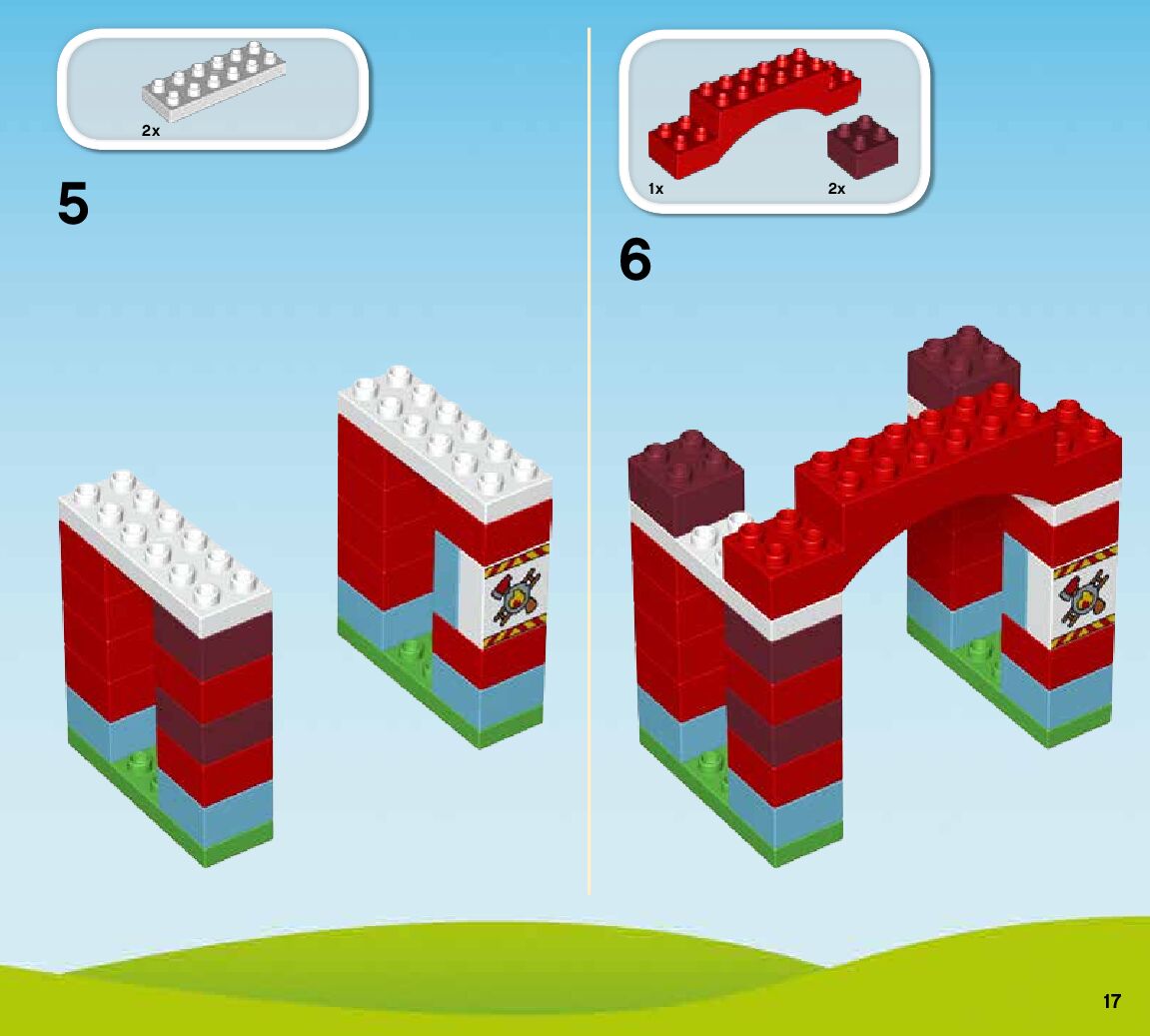 2x

5

1x

2x

6

17