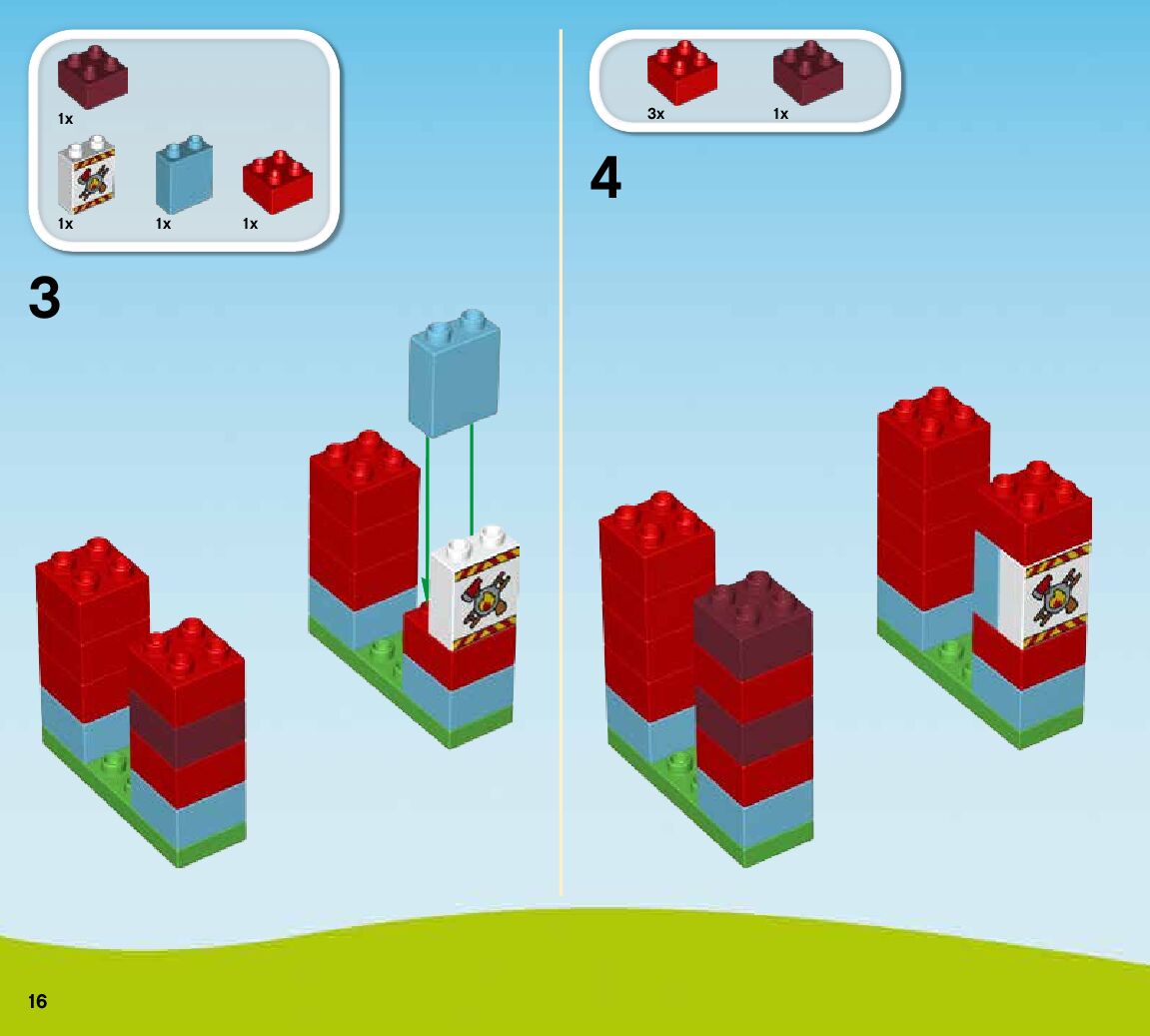 1x

1x 1x 1x

3

3x 1x

4

16