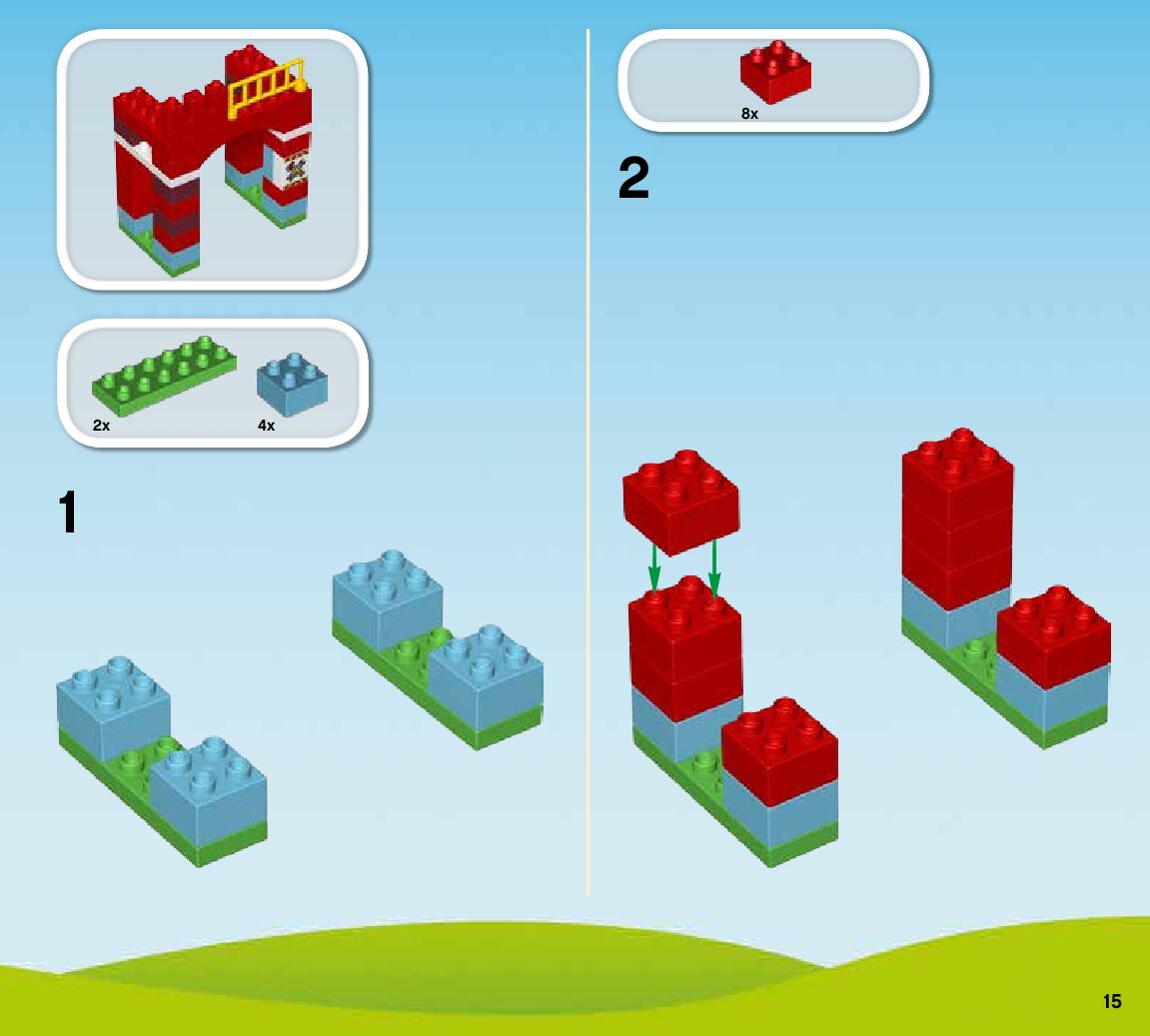 2x

4x

1

8x

2

15