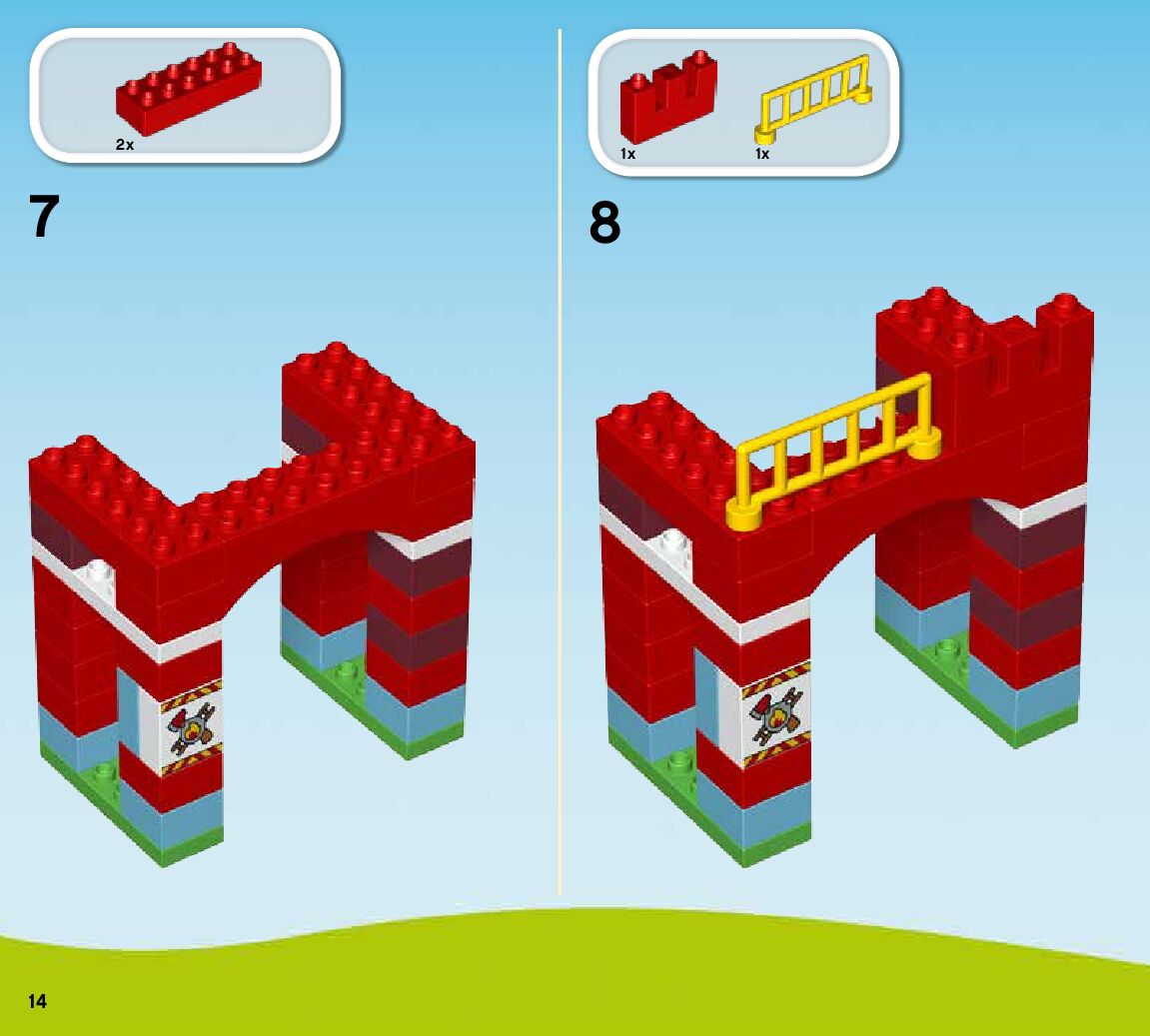 2x

7

1x

1x

8

14