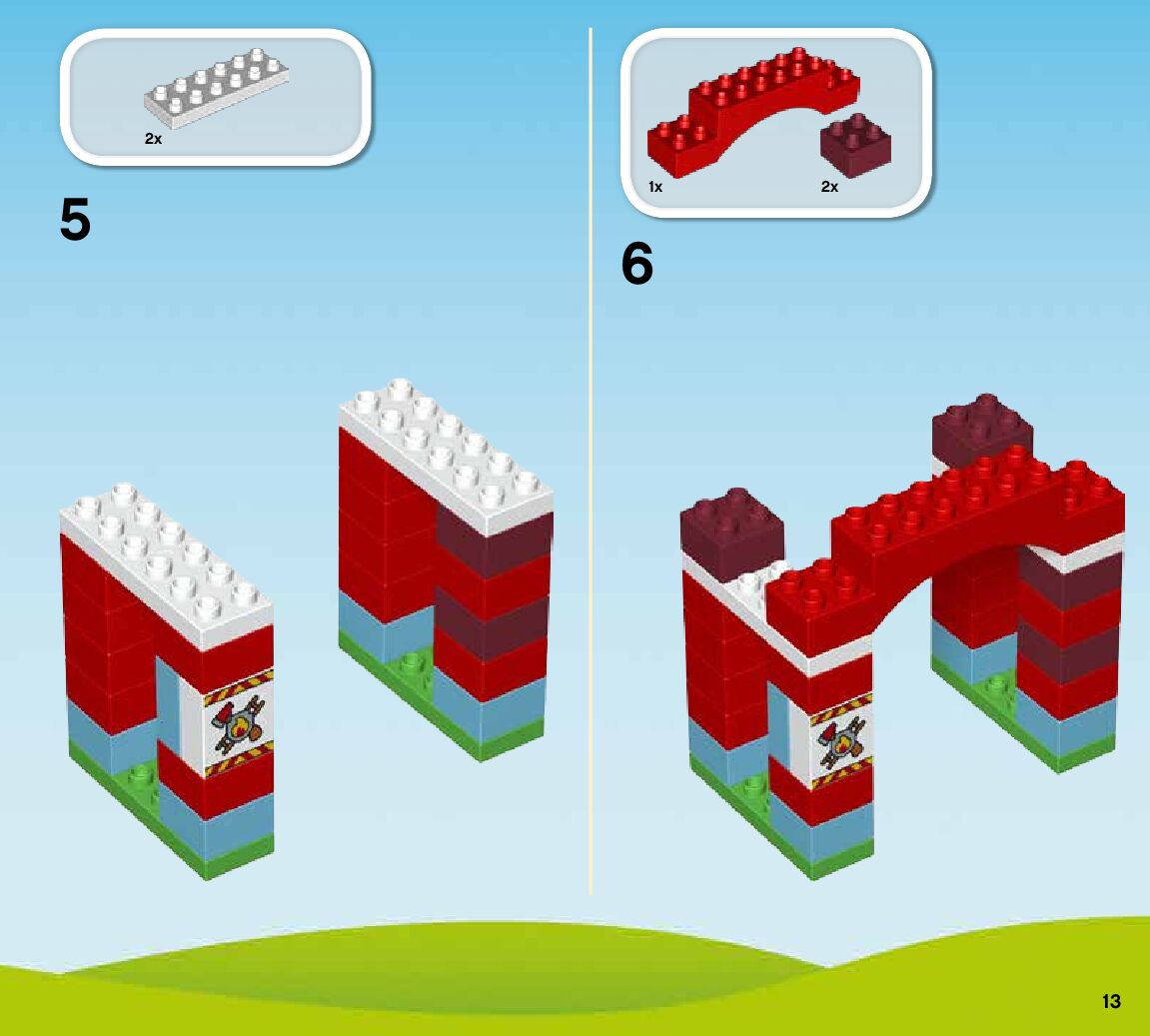 2x

5

1x

2x

6

13