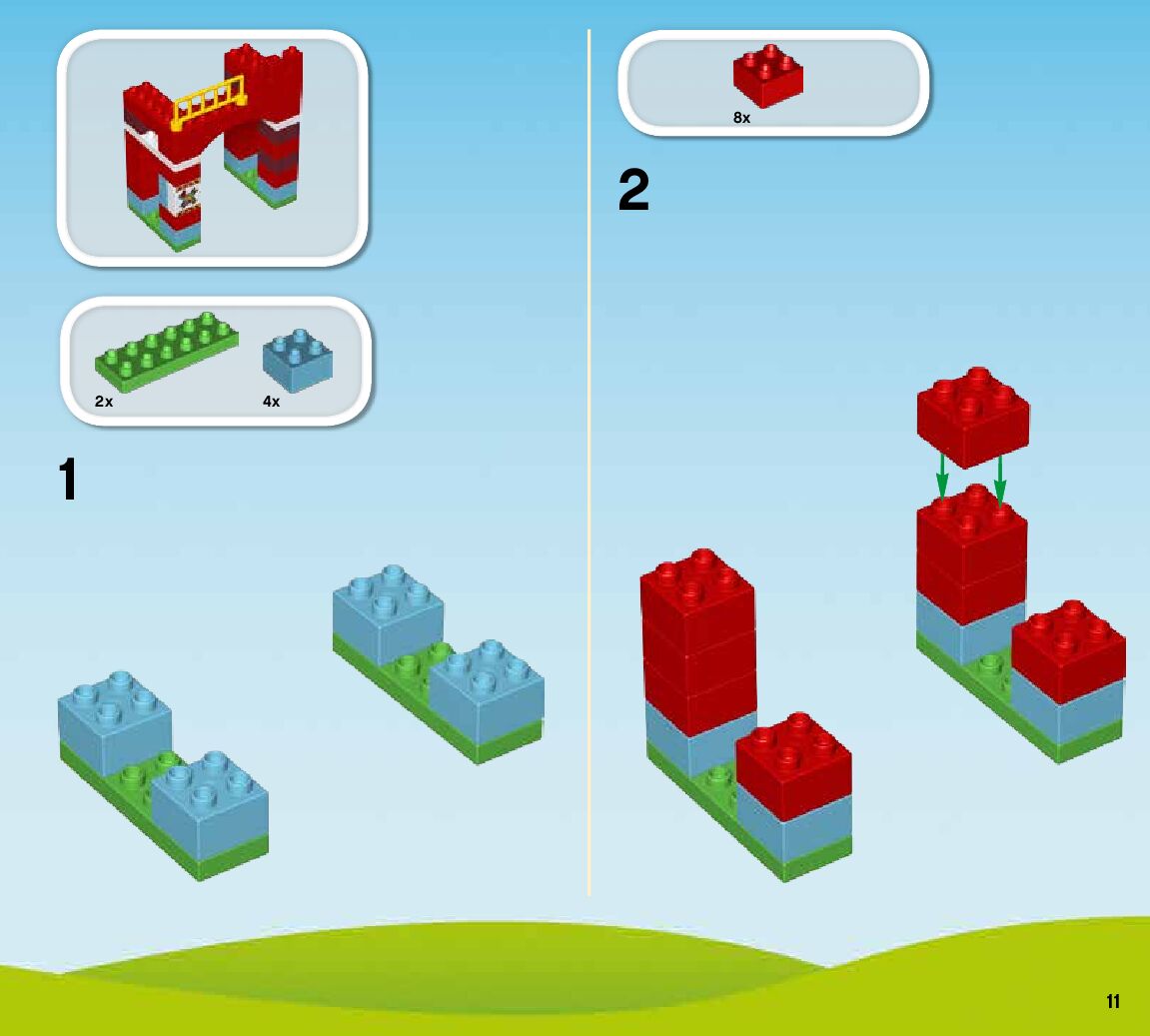 2x
4x

1

8x

2

11