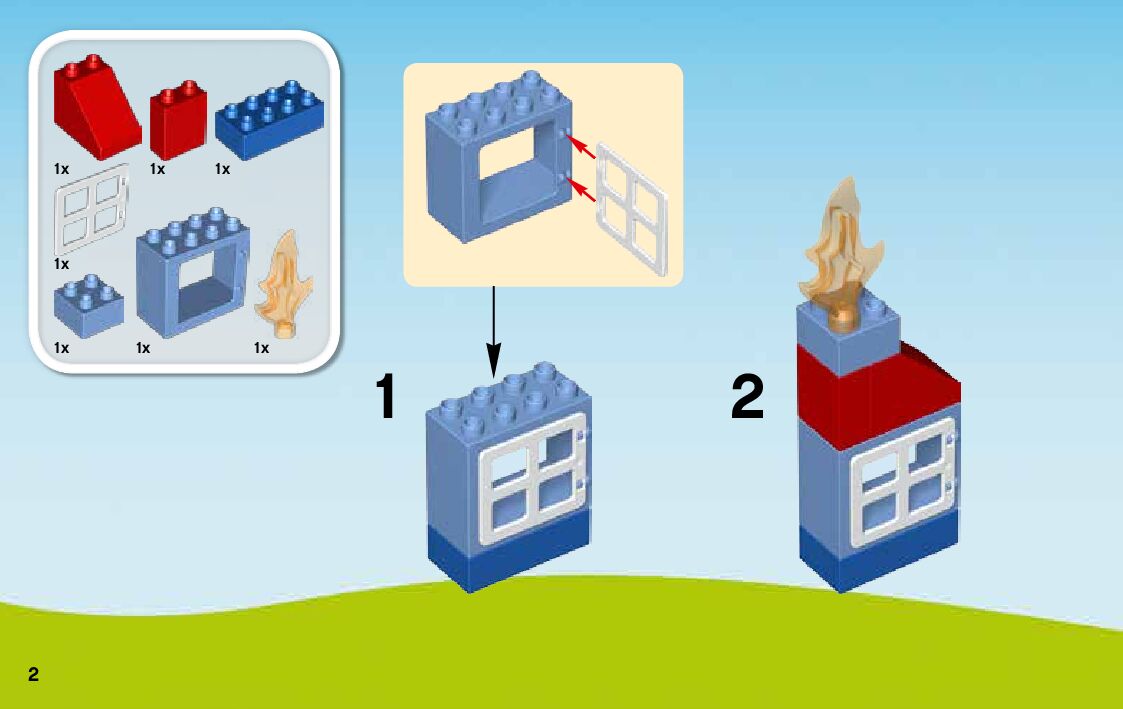 1x 1x 1x

1x

1x 1x 1x

1

2

2