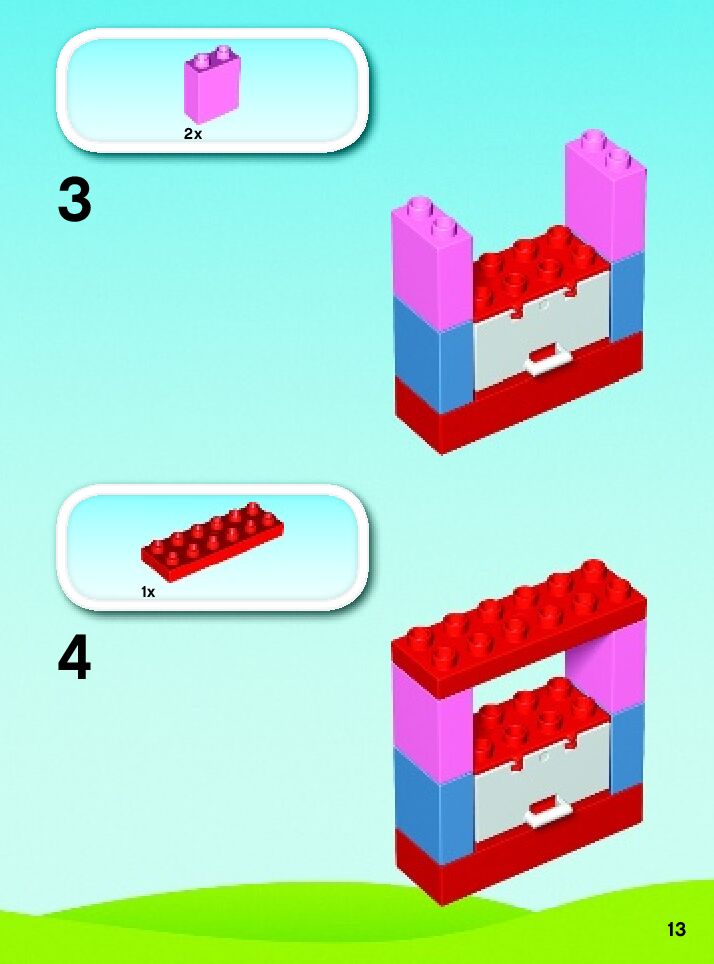 2x

3

1x

4

13