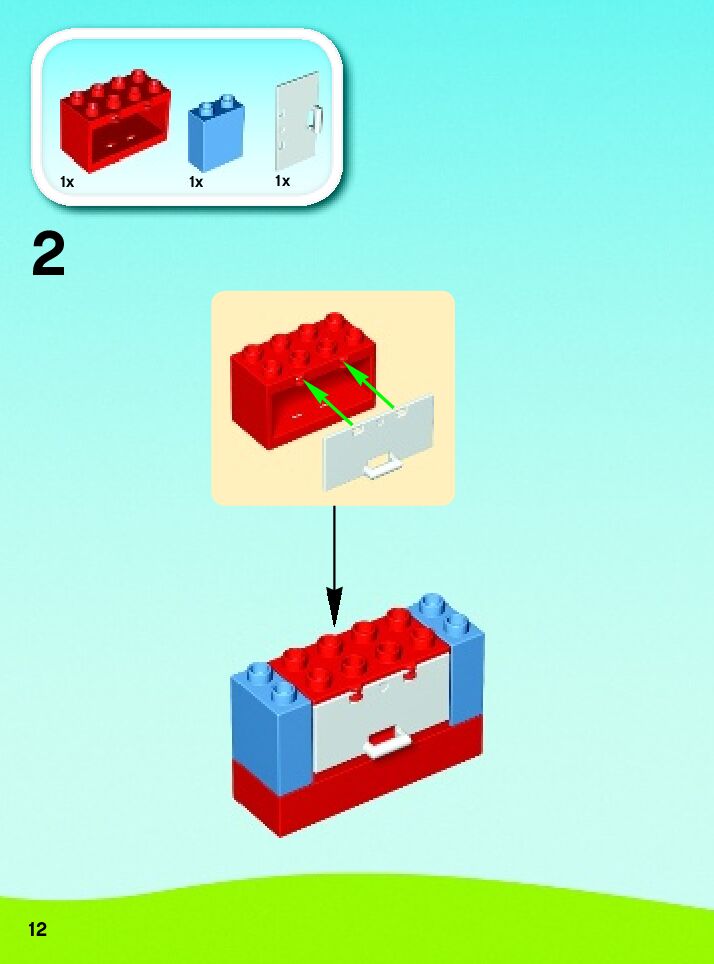 1x
1x
1x

2

12