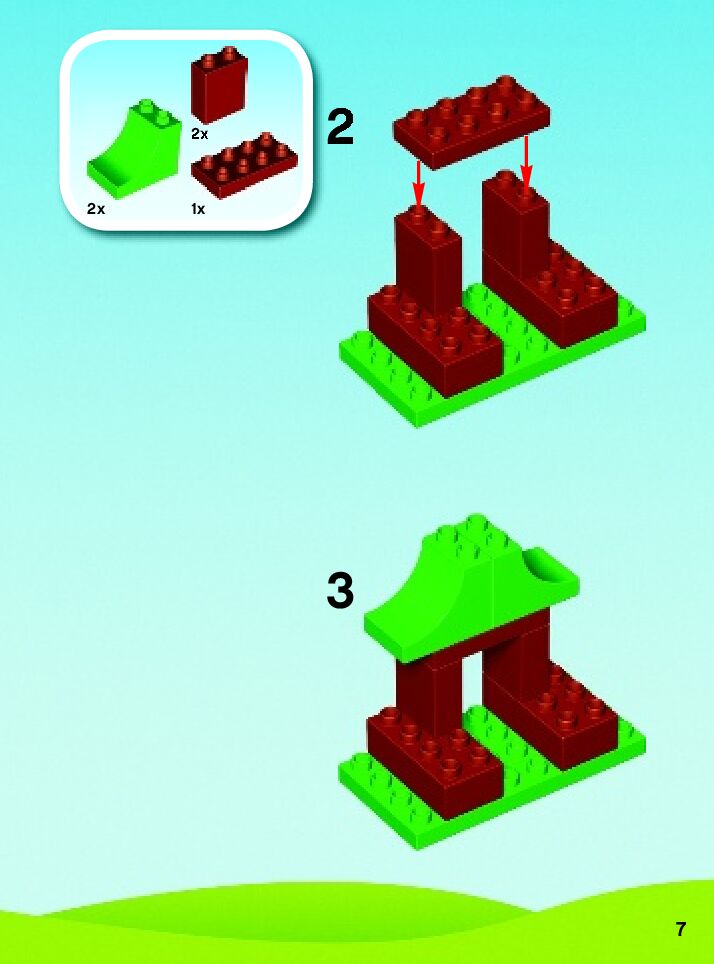 2x

2x

1x

2

3

7