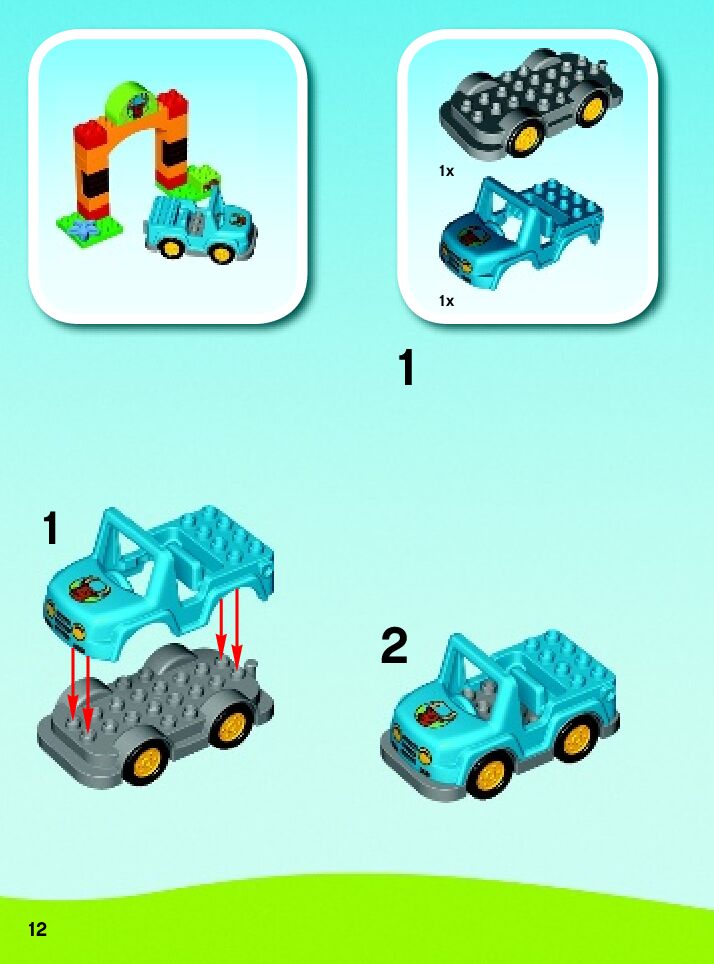 1x

1x

1

1

2

12