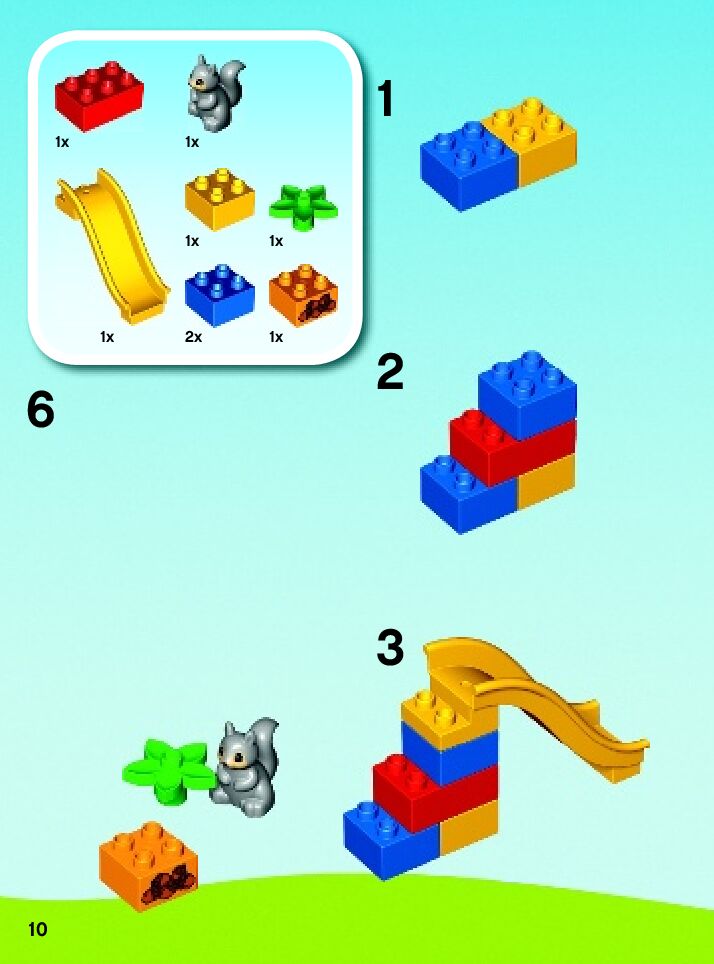 1x

1x

1x

1x

1x

2x

1x

6

1

2

3

10