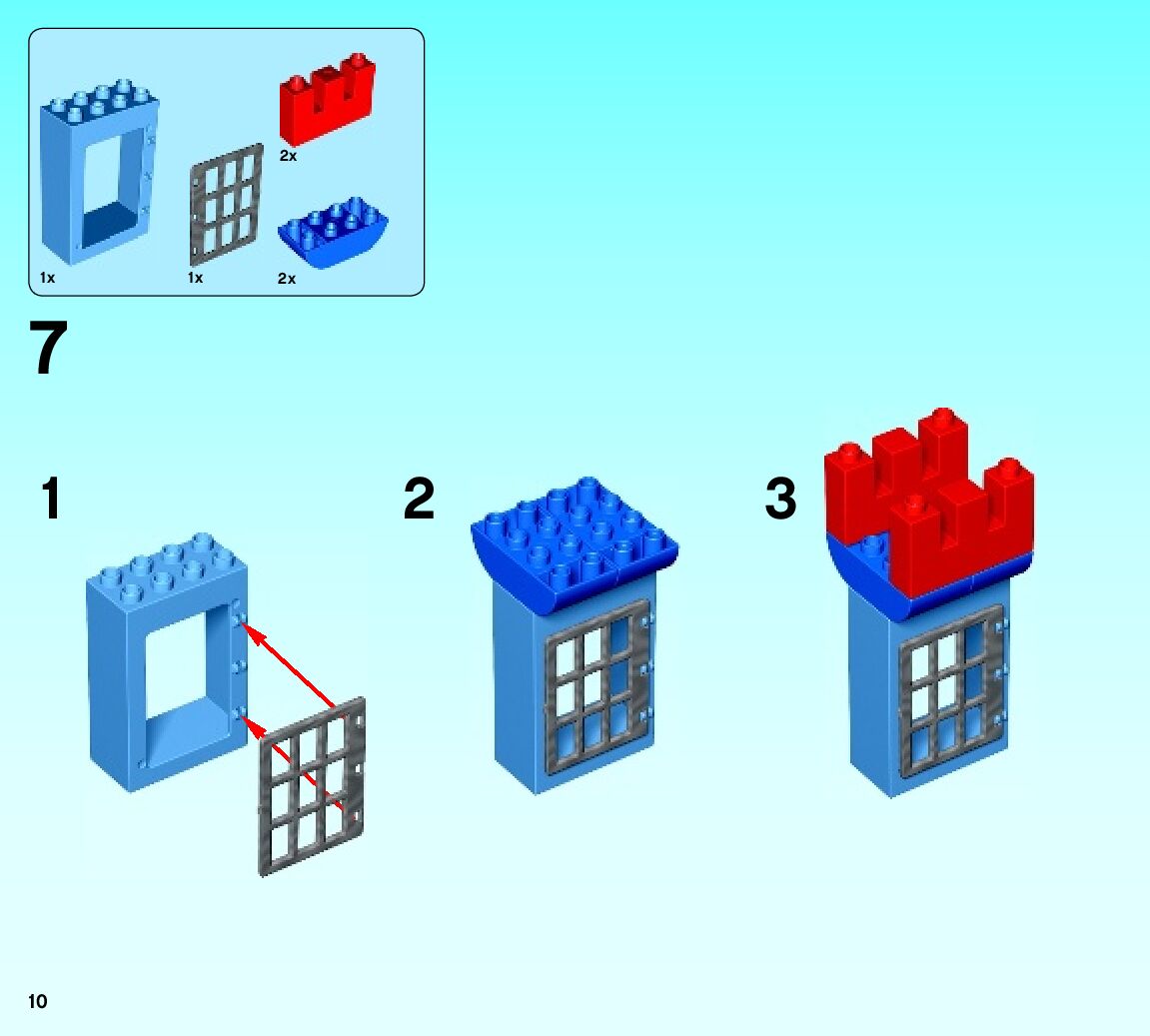 2x

1x

1x

2x

7

1

2

3

10