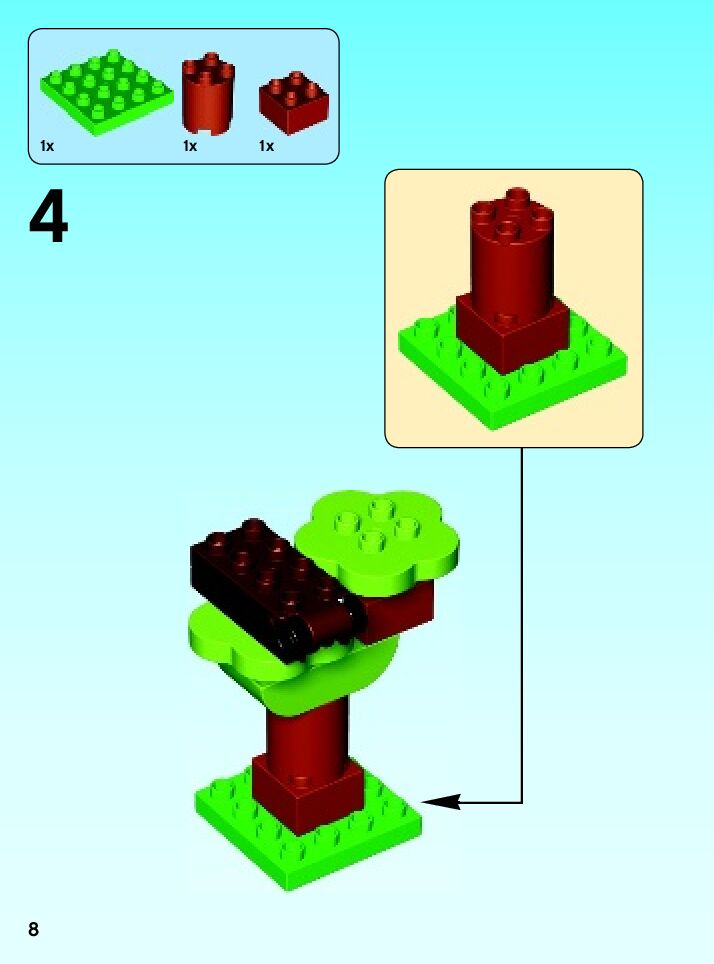 1x 1x 1x

4

8