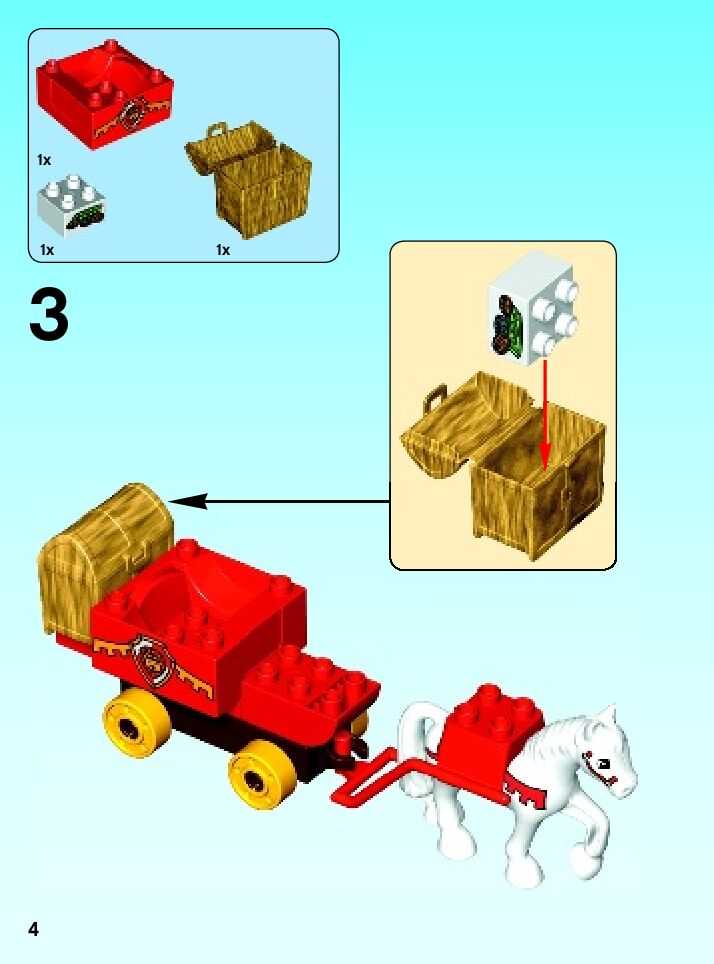 1x

1x

1x

3

4