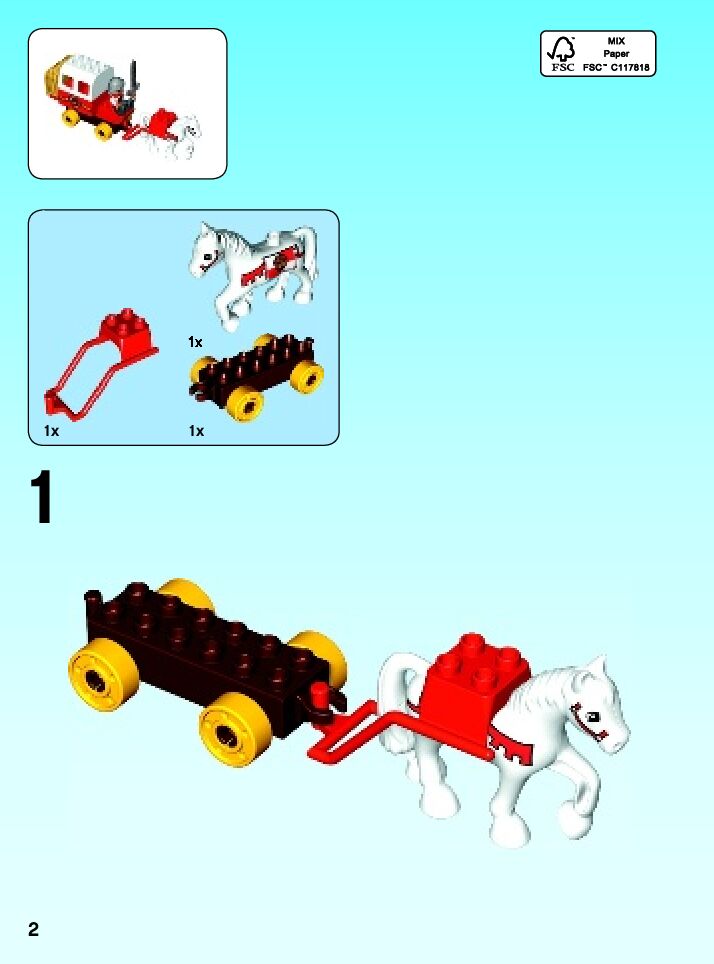 FSC MIX Paper FSC™ C117818

1x

1x

1x

1

2